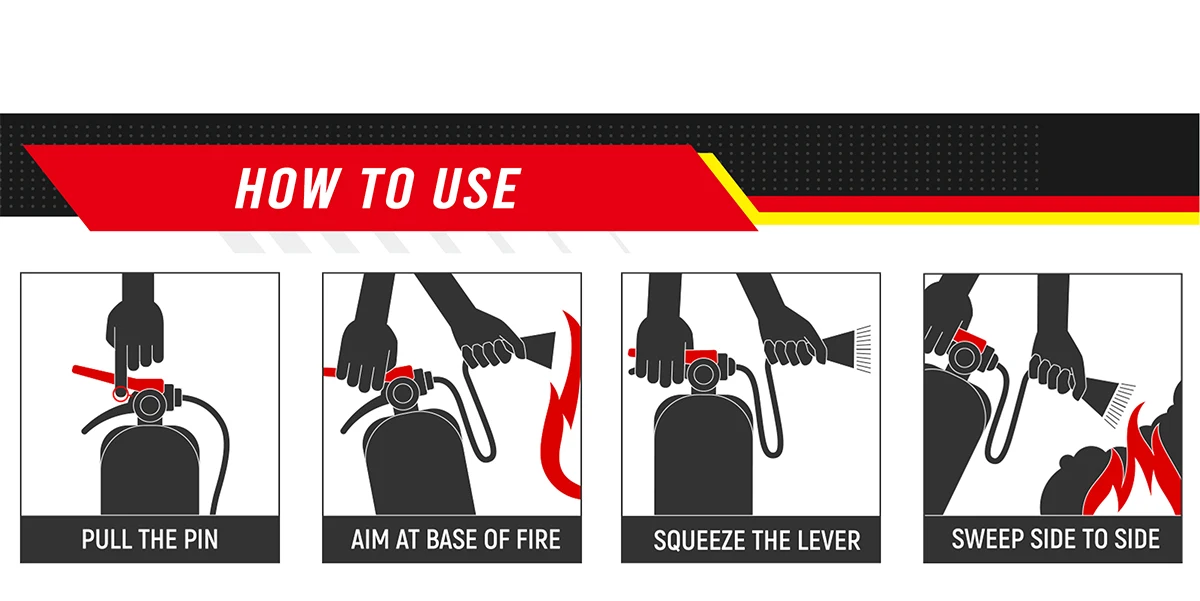 HOW TO USE

PULL THE PIN

AIM AT BASE OF FIRE

SQUEEZE THE LEVER

SWEEP SIDE TO SIDE