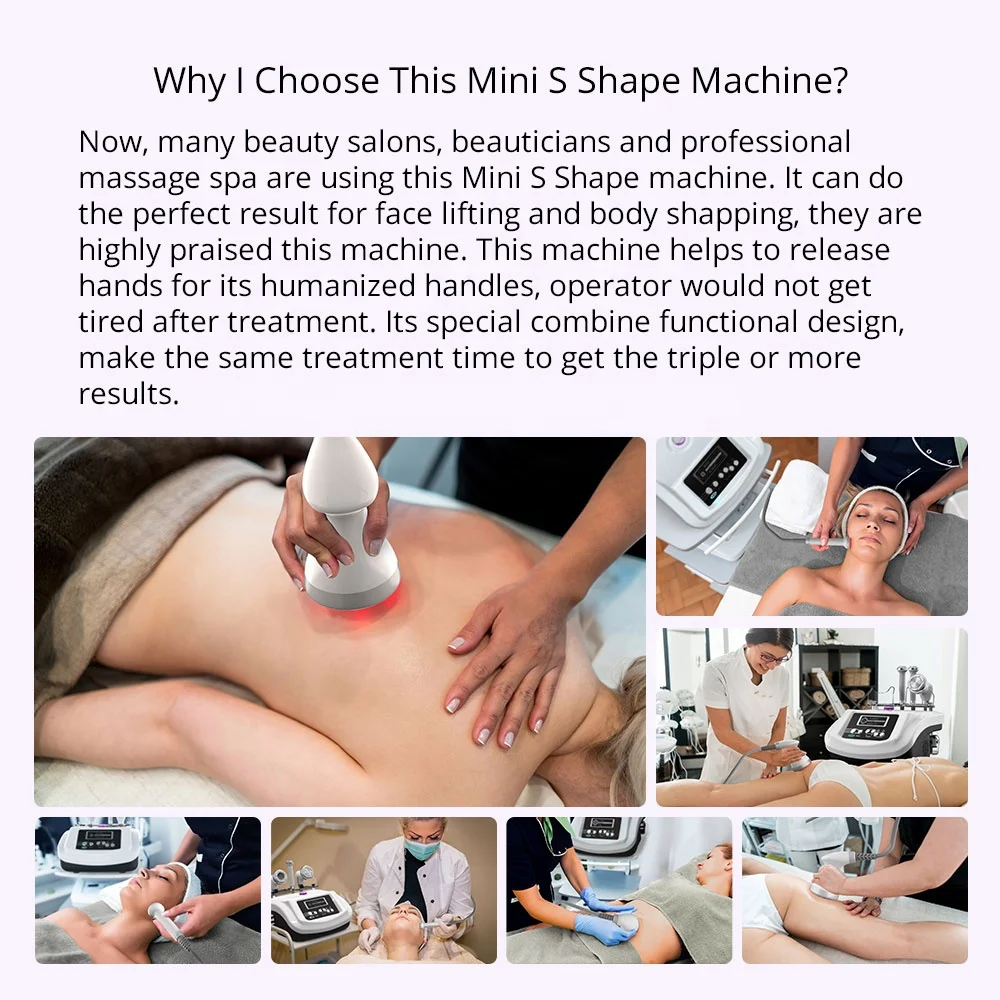 Why I Choose This Mini S Shape Machine?

Now, many beauty salons, beauticians and professional massage spa are using this Mini S Shape machine. It can do the perfect result for face lifting and body shapping, they are highly praised this machine. This machine helps to release hands for its humanized handles, operator would not get tired after treatment. Its special combine functional design, make the same treatment time to get the triple or more results.