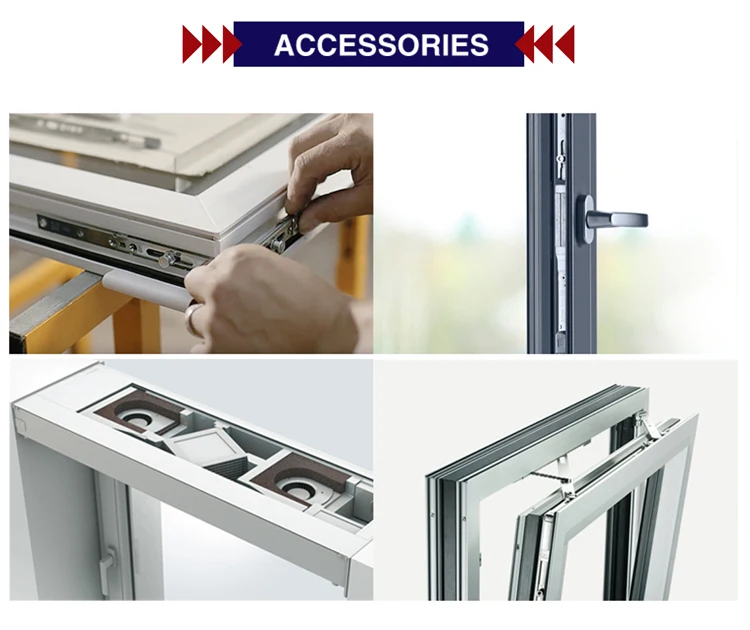 ACCESSORIES