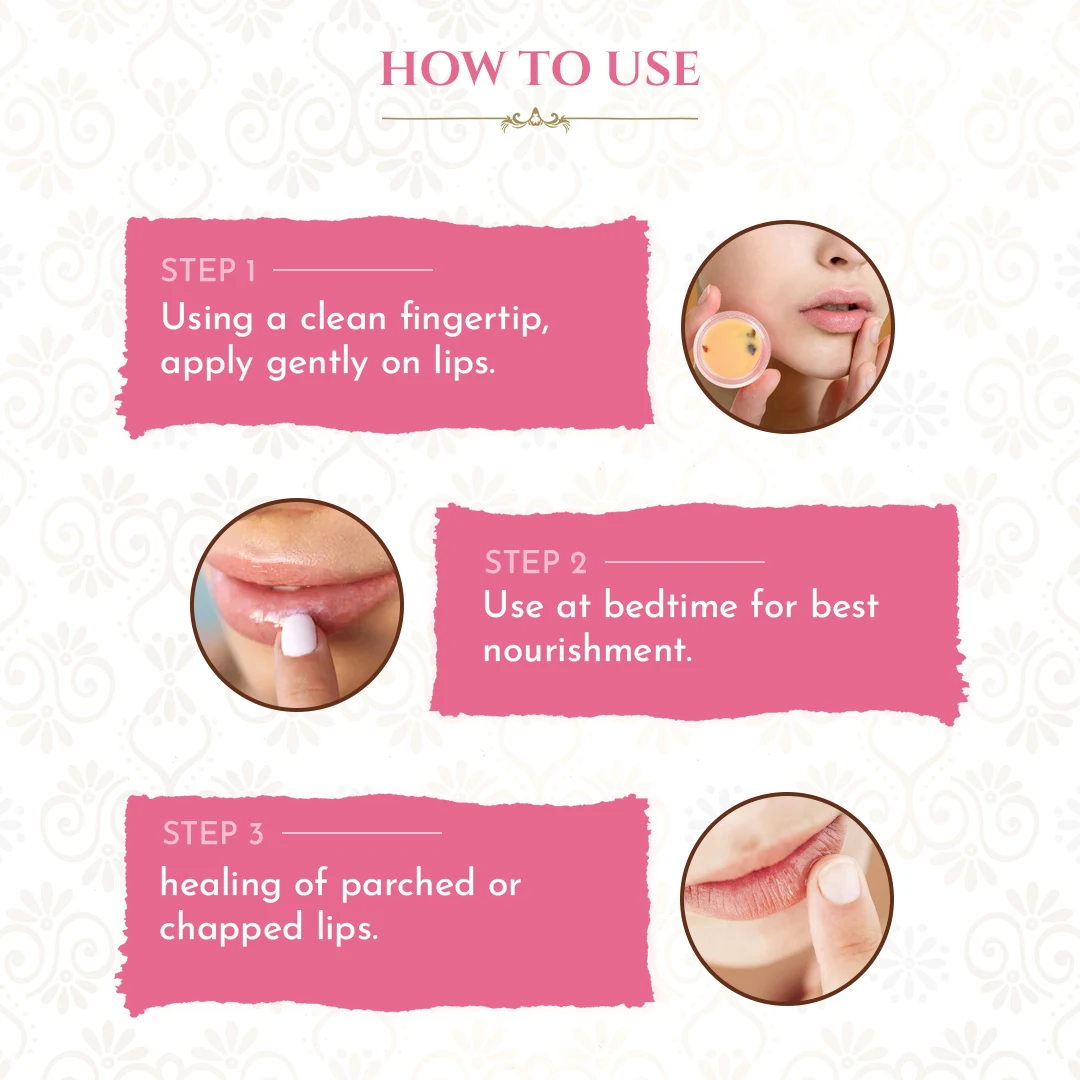 HOW TO USE

STEP 1
Using a clean fingertip, apply gently on lips.

STEP 2
Use at bedtime for best nourishment.

STEP 3
healing of parched or chapped lips.