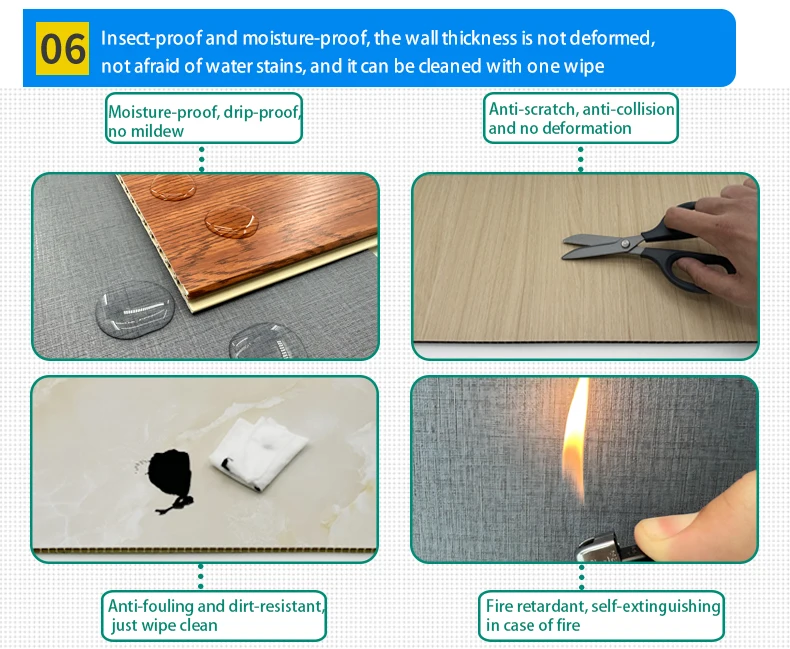 06

Insect-proof and moisture-proof, the wall thickness is not deformed, not afraid of water stains, and it can be cleaned with one wipe

Moisture-proof, drip-proof, no mildew

Anti-scratch, anti-collision and no deformation

Anti-fouling and dirt-resistant, just wipe clean

Fire retardant, self-extinguishing in case of fire