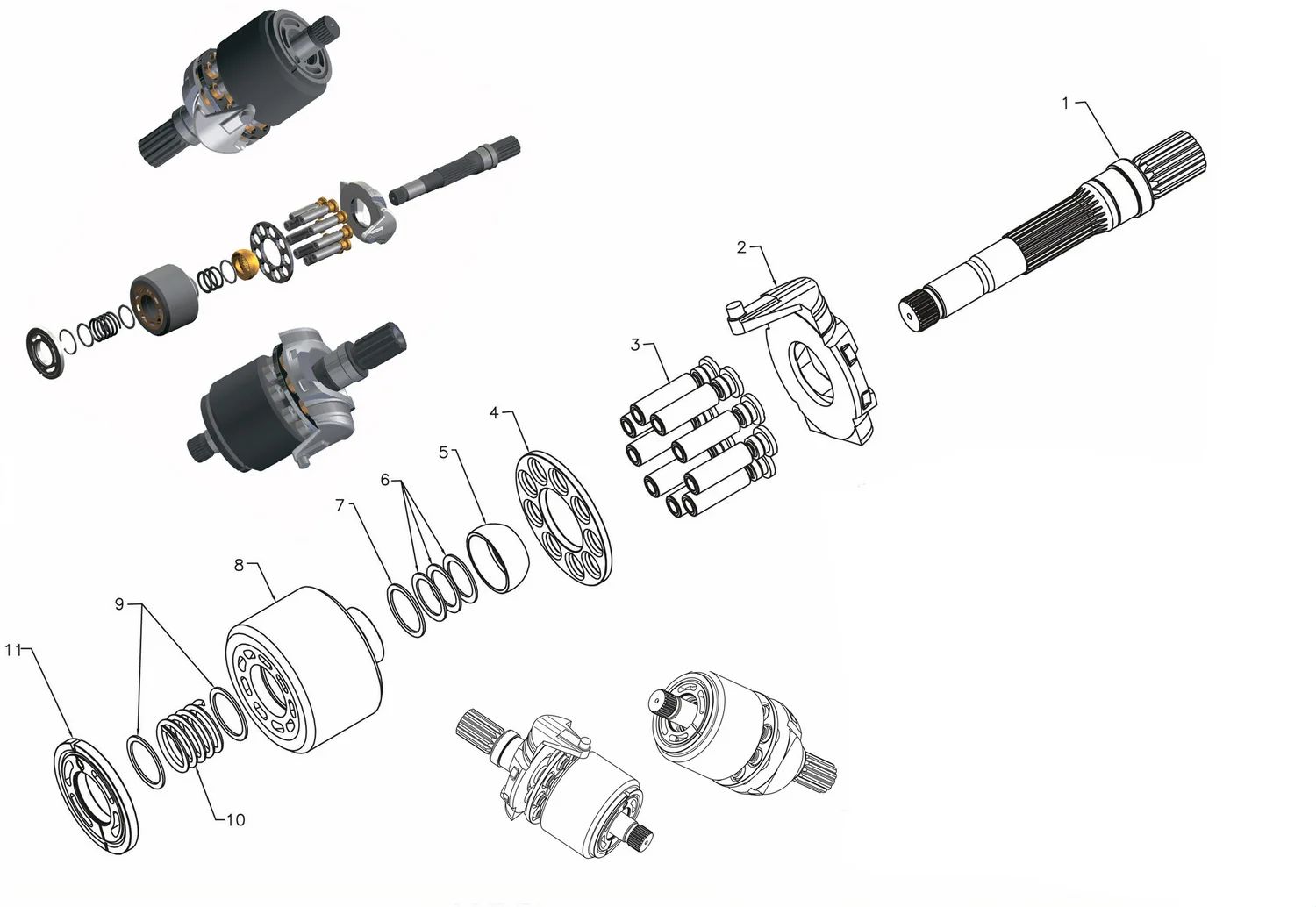 1
2
3
4
5
6
7
8
9
11
10