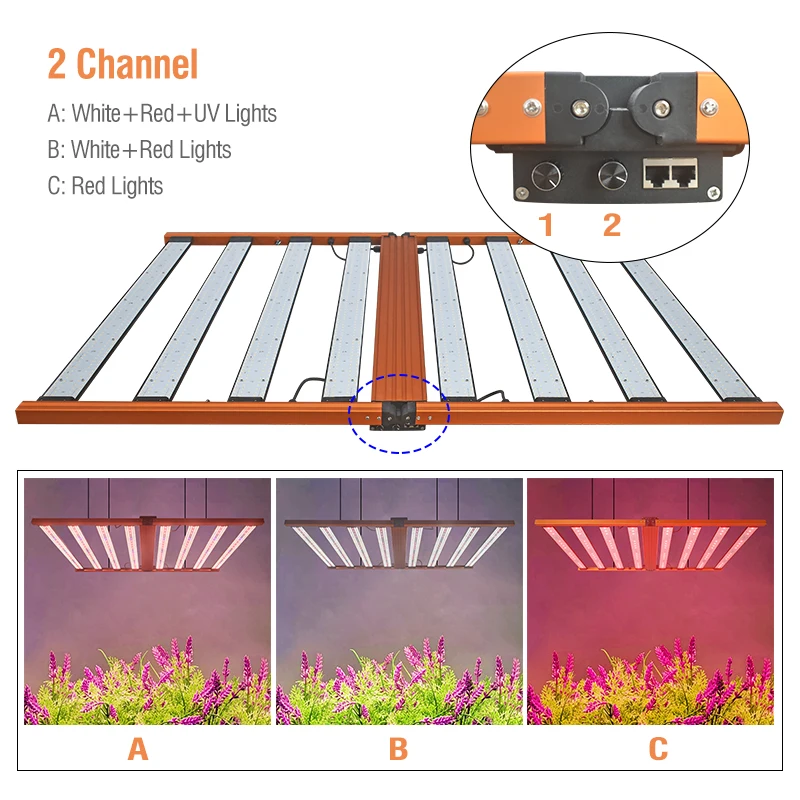 2 Channel

A: White+Red+UV Lights

B: White+Red Lights

C: Red Lights

1 2

A B C