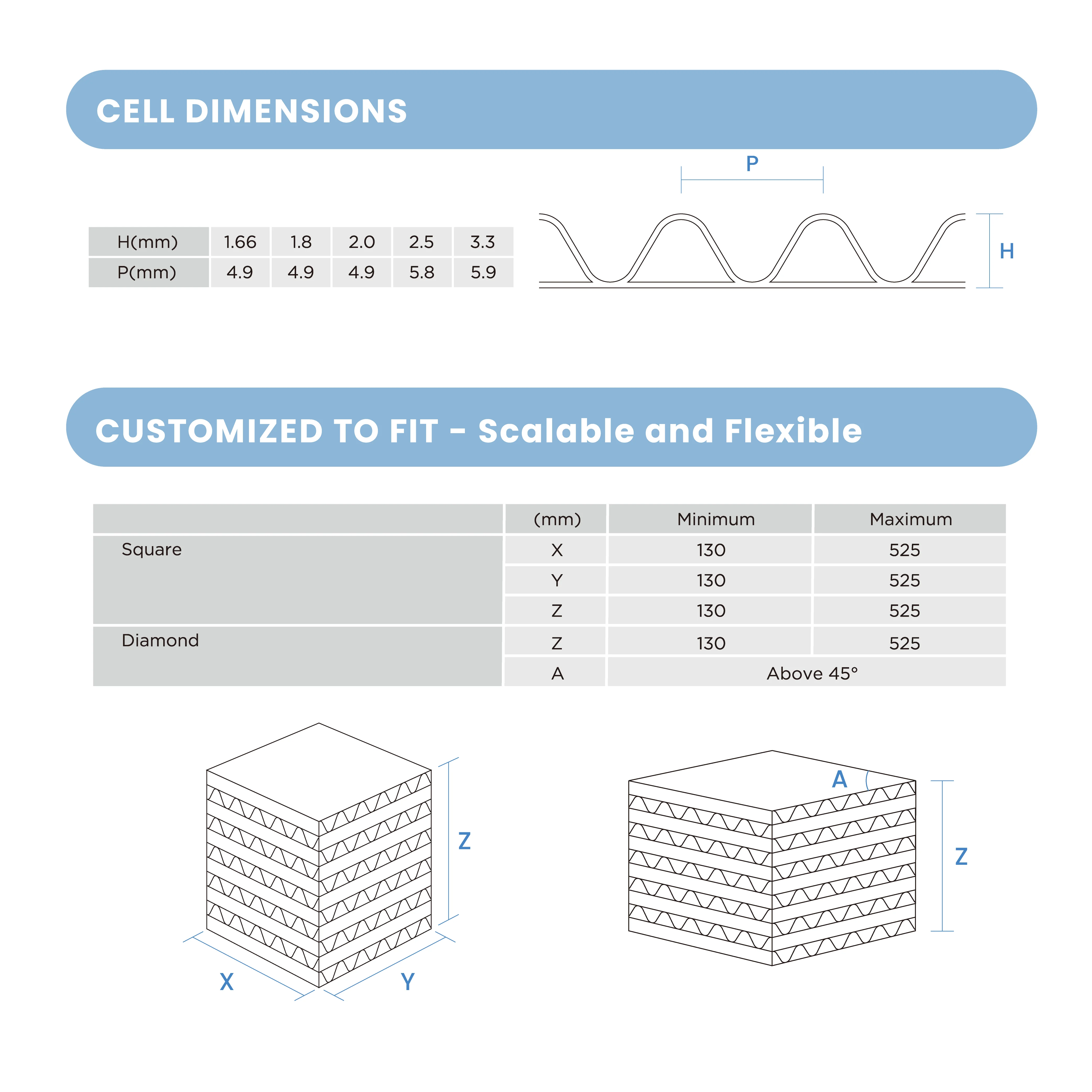 CELL DIMENSIONS

| H(mm) | 1.66 | 1.8 | 2.0 | 2.5 | 3.3 |
|---|---|---|---|---|---|
| P(mm) | 4.9 | 4.9 | 4.9 | 5.8 | 5.9 |

P

H

CUSTOMIZED TO FIT - Scalable and Flexible

| | (mm) | Minimum | Maximum |
|---|---|---|---|
| Square | X | 130 | 525 |
| | Y | 130 | 525 |
| | Z | 130 | 525 |
| Diamond | Z | 130 | 525 |
| | A | Above 45° | |

Z

X

Y

A

Z