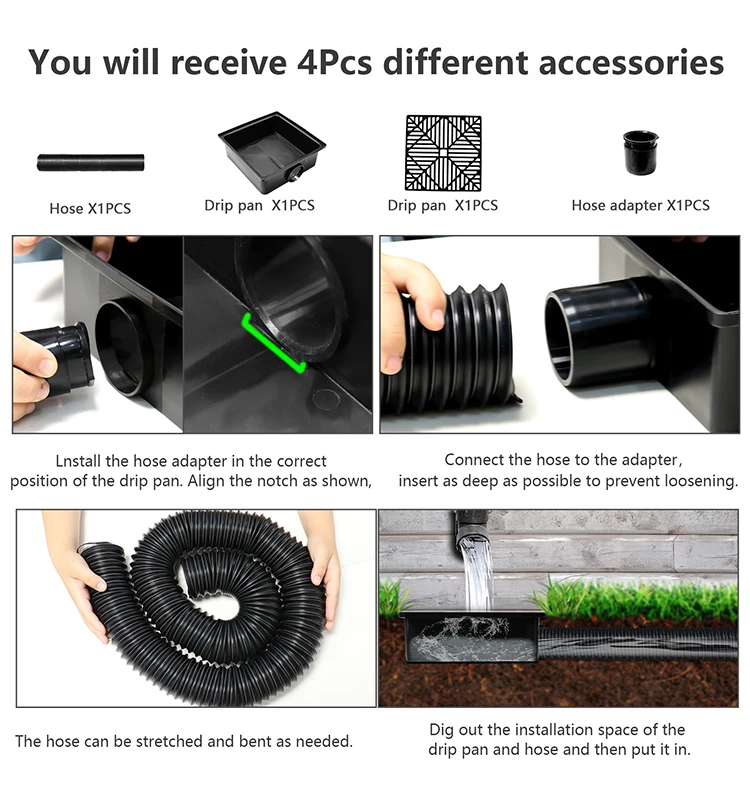 You will receive 4Pcs different accessories

Hose X1PCS

Drip pan X1PCS

Drip pan X1PCS

Hose adapter X1PCS

Lnstall the hose adapter in the correct position of the drip pan. Align the notch as shown,

Connect the hose to the adapter, insert as deep as possible to prevent loosening.

The hose can be stretched and bent as needed.

Dig out the installation space of the drip pan and hose and then put it in.