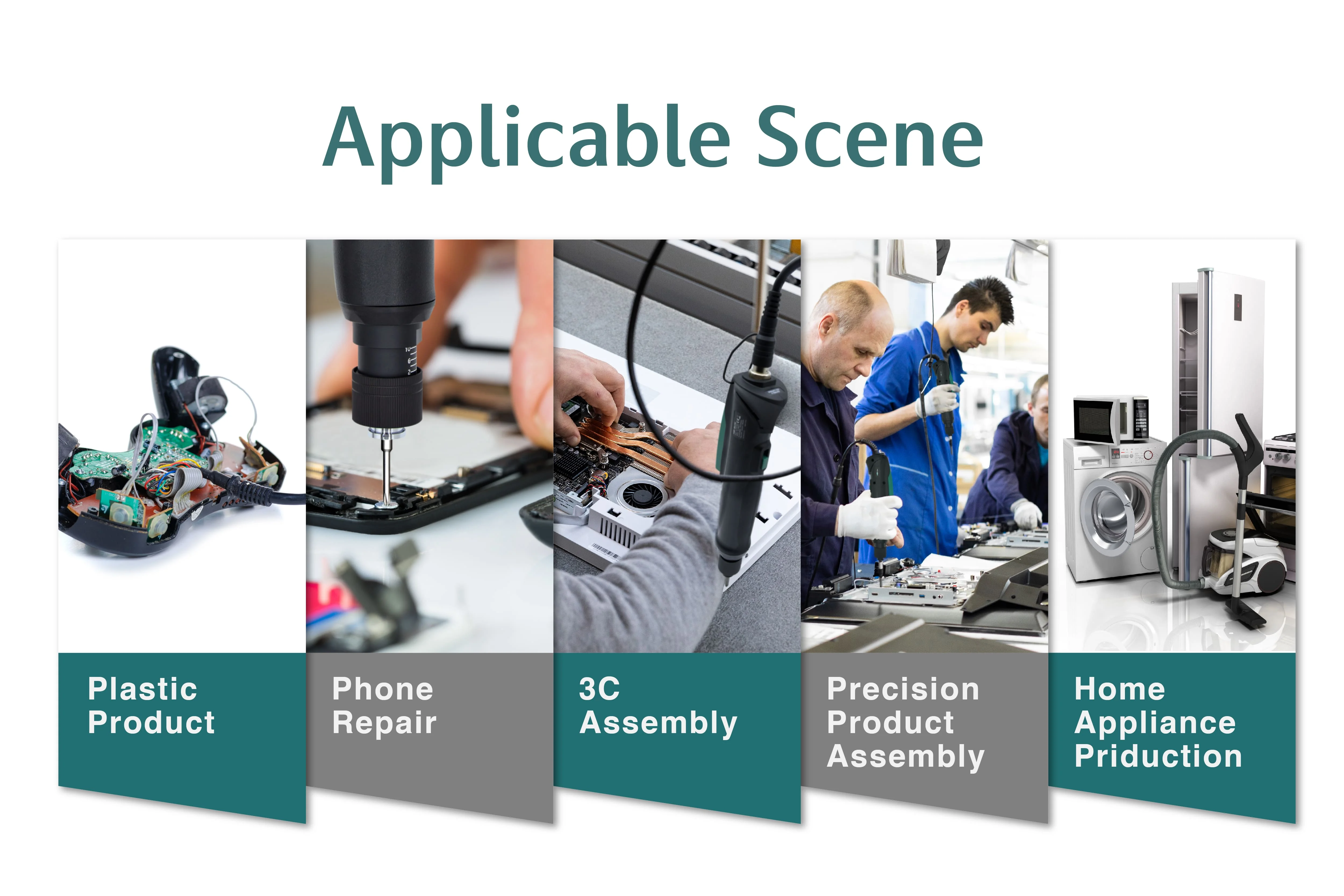 Applicable Scene

Plastic Product

Phone Repair

3C Assembly

Precision Product Assembly

Home Appliance Priduction