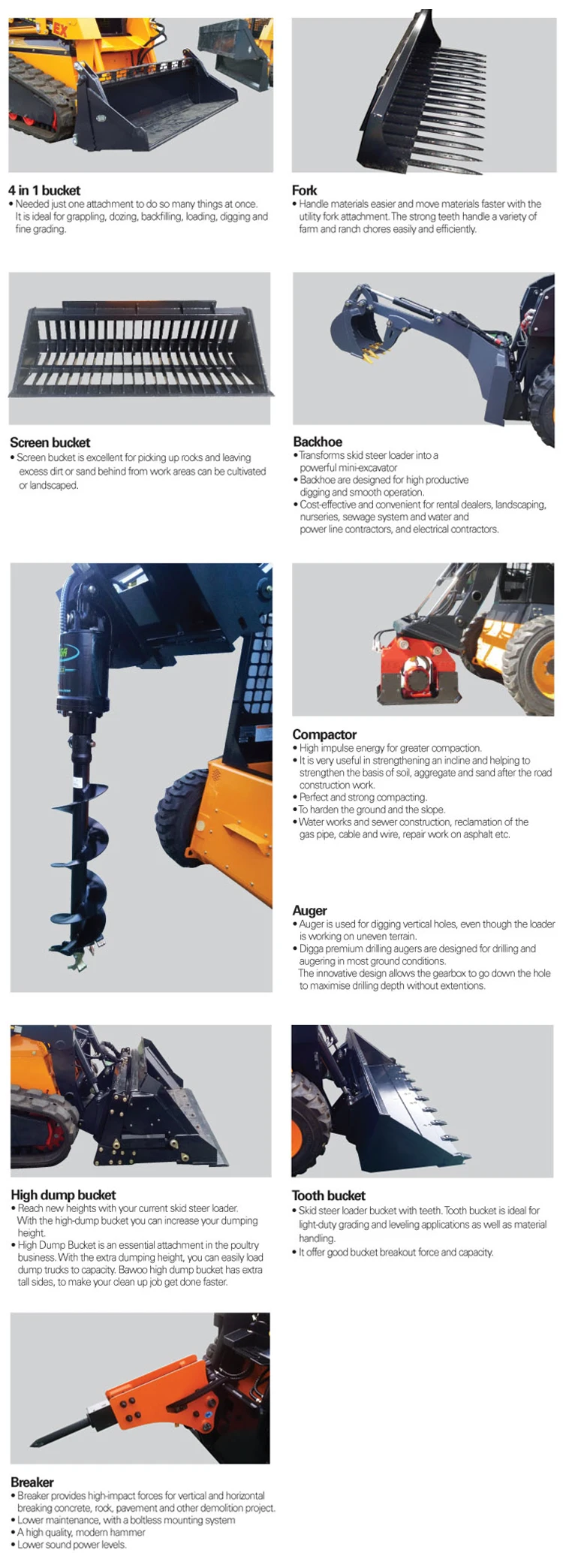 EX

4 in 1 bucket
• Needed just one attachment to do so many things at once. It is ideal for grappling, dozing, backfilling, loading, digging and fine grading.

Fork
• Handle materials easier and move materials faster with the utility fork attachment. The strong teeth handle a variety of farm and ranch chores easily and efficiently.

Screen bucket
• Screen bucket is excellent for picking up rocks and leaving excess dirt or sand behind from work areas can be cultivated or landscaped.

Backhoe
• Transforms skid steer loader into a powerful mini-excavator
• Backhoe are designed for high productive digging and smooth operation.
• Cost-effective and convenient for rental dealers, landscaping, nurseries, sewage system and water and power line contractors, and electrical contractors.

Compactor
• High impulse energy for greater compaction.
• It is very useful in strengthening an incline and helping to strengthen the basis of soil, aggregate and sand after the road construction work.
• Perfect and strong compacting.
• To harden the ground and the slope.
• Water works and sewer construction, reclamation of the gas pipe, cable and wire, repair work on asphalt etc.

Auger
• Auger is used for digging vertical holes, even though the loader is working on uneven terrain.
• Digga premium drilling augers are designed for drilling and augering in most ground conditions.
The innovative design allows the gearbox to go down the hole to maximise drilling depth without extentions.

High dump bucket
• Reach new heights with your current skid steer loader. With the high-dump bucket you can increase your dumping height.
• High Dump Bucket is an essential attachment in the poultry business. With the extra dumping height, you can easily load dump trucks to capacity. Bawoo high dump bucket has extra tall sides, to make your clean up job get done faster.

Tooth bucket
• Skid steer loader bucket with teeth. Tooth bucket is ideal for light-duty grading and leveling applications as well as material handling.
• It offer good bucket breakout force and capacity.

Breaker
• Breaker provides high-impact forces for vertical and horizontal breaking concrete, rock, pavement and other demolition project.
• Lower maintenance, with a boltless mounting system
• A high quality, modern hammer
• Lower sound power levels.