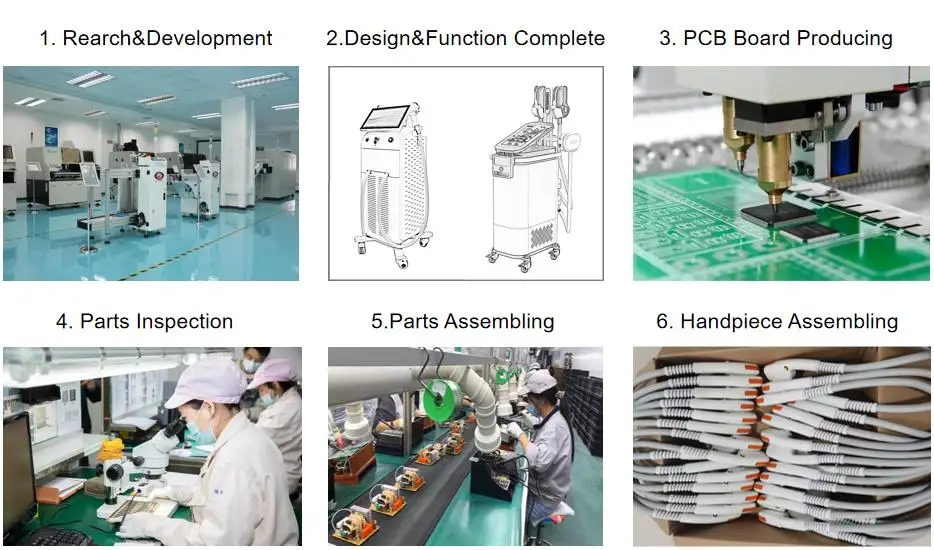 1. Rearch&Development

2.Design&Function Complete

3. PCB Board Producing

4. Parts Inspection

5.Parts Assembling

6. Handpiece Assembling