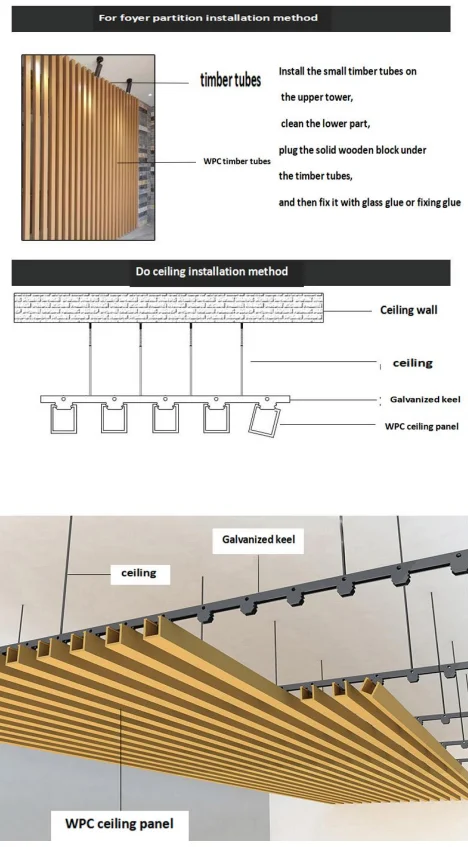 For foyer partition installation method

timber tubes

WPC timber tubes

Install the small timber tubes on the upper tower,

clean the lower part,

plug the solid wooden block under the timber tubes,

and then fix it with glass glue or fixing glue

Do ceiling installation method

Ceiling wall

ceiling

Galvanized keel

WPC ceiling panel

Galvanized keel

ceiling

WPC ceiling panel