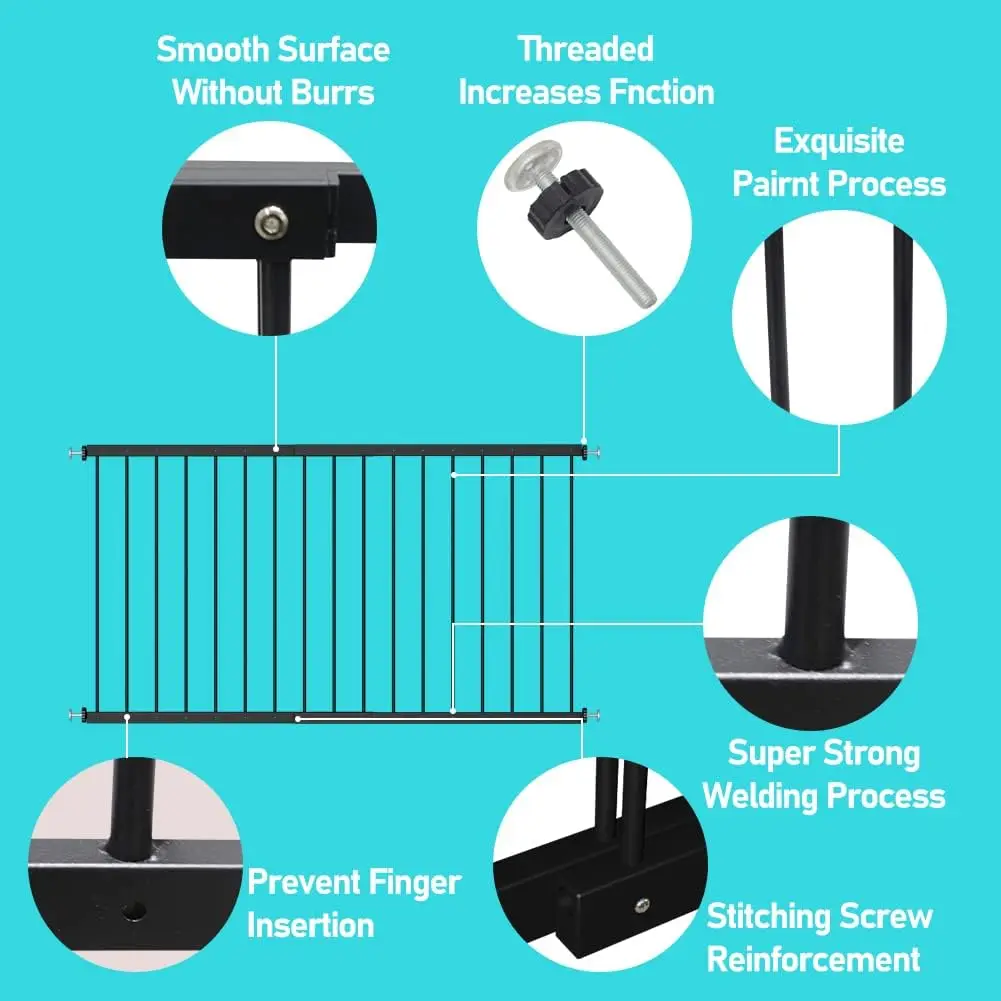 Smooth Surface Without Burrs

Threaded Increases Fnction

Exquisite Pairnt Process

Super Strong Welding Process

Prevent Finger Insertion

Stitching Screw Reinforcement