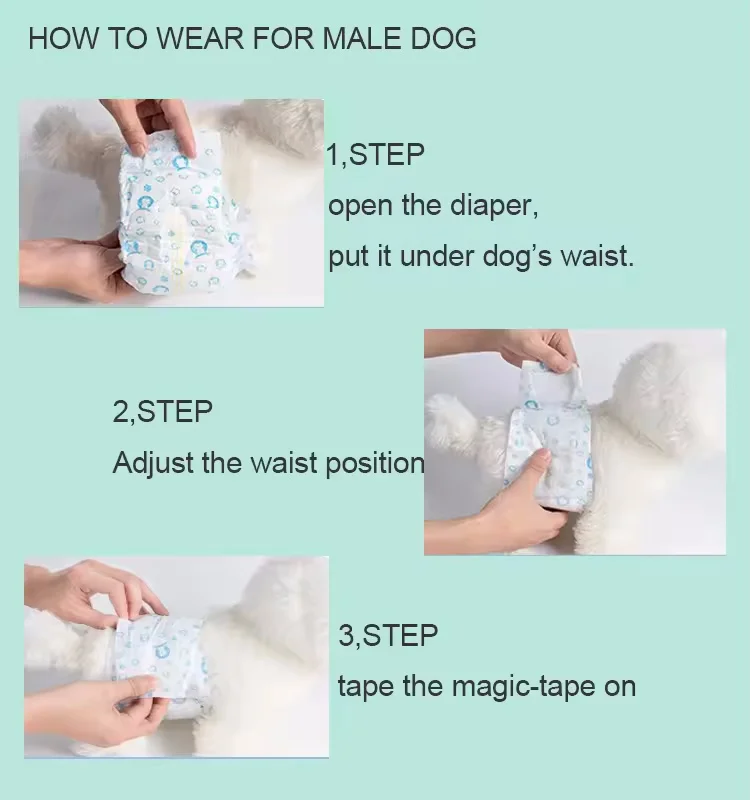 HOW TO WEAR FOR MALE DOG

1,STEP
open the diaper,
put it under dog's waist.

2,STEP
Adjust the waist position

3,STEP
tape the magic-tape on