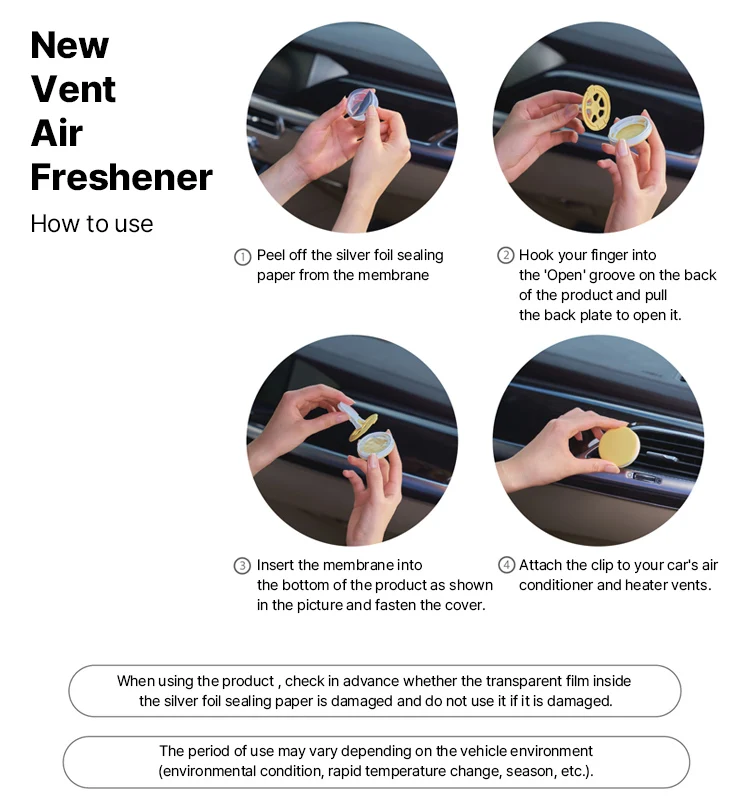 New Vent Air Freshener

How to use

① Peel off the silver foil sealing paper from the membrane

② Hook your finger into the 'Open' groove on the back of the product and pull the back plate to open it.

③ Insert the membrane into the bottom of the product as shown in the picture and fasten the cover.

④ Attach the clip to your car's air conditioner and heater vents.

When using the product , check in advance whether the transparent film inside the silver foil sealing paper is damaged and do not use it if it is damaged.

The period of use may vary depending on the vehicle environment (environmental condition, rapid temperature change, season, etc.).