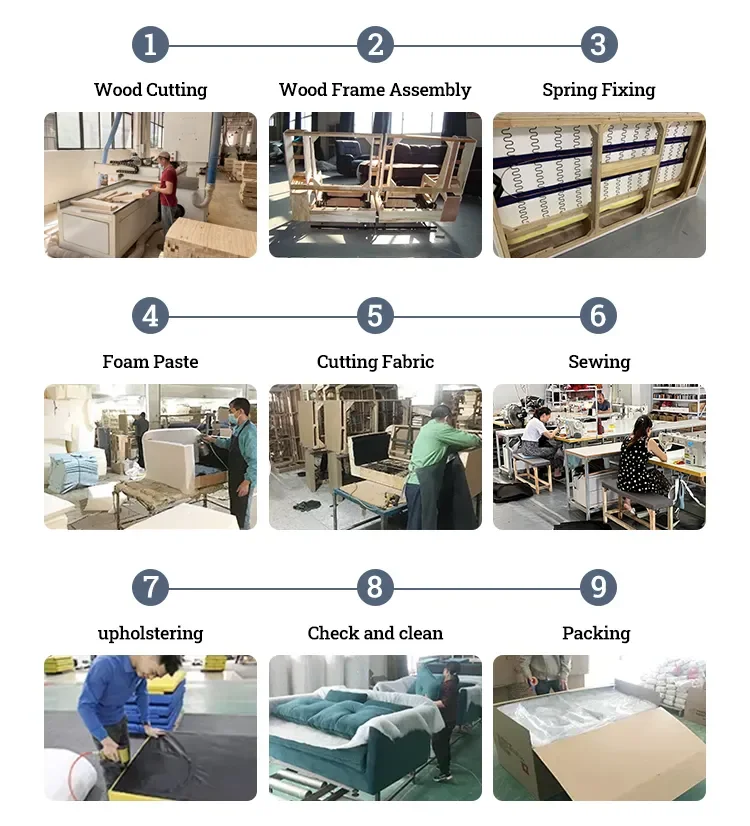 1
Wood Cutting

2
Wood Frame Assembly

3
Spring Fixing

4
Foam Paste

5
Cutting Fabric

6
Sewing

7
upholstering

8
Check and clean

9
Packing