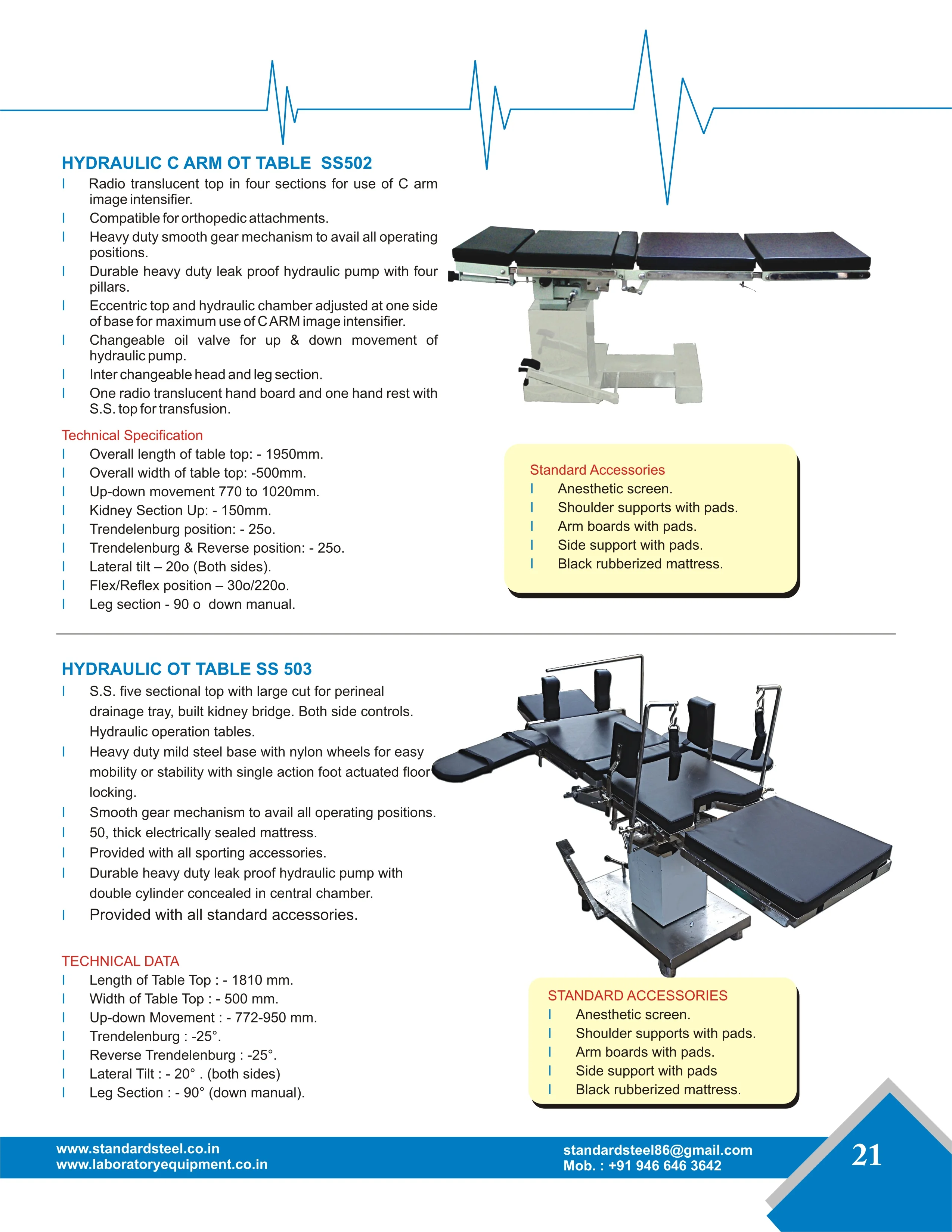 HYDRAULIC C ARM OT TABLE SS502

l Radio translucent top in four sections for use of C arm image intensifier.
l Compatible for orthopedic attachments.
l Heavy duty smooth gear mechanism to avail all operating positions.
l Durable heavy duty leak proof hydraulic pump with four pillars.
l Eccentric top and hydraulic chamber adjusted at one side of base for maximum use of C ARM image intensifier.
l Changeable oil valve for up & down movement of hydraulic pump.
l Inter changeable head and leg section.
l One radio translucent hand board and one hand rest with S.S. top for transfusion.

Technical Specification
l Overall length of table top: - 1950mm.
l Overall width of table top: -500mm.
l Up-down movement 770 to 1020mm.
l Kidney Section Up: - 150mm.
l Trendelenburg position: - 25o.
l Trendelenburg & Reverse position: - 25o.
l Lateral tilt – 20o (Both sides).
l Flex/Reflex position – 30o/220o.
l Leg section - 90 o down manual.

Standard Accessories
l Anesthetic screen.
l Shoulder supports with pads.
l Arm boards with pads.
l Side support with pads.
l Black rubberized mattress.

HYDRAULIC OT TABLE SS 503

l S.S. five sectional top with large cut for perineal drainage tray, built kidney bridge. Both side controls. Hydraulic operation tables.
l Heavy duty mild steel base with nylon wheels for easy mobility or stability with single action foot actuated floor locking.
l Smooth gear mechanism to avail all operating positions.
l 50, thick electrically sealed mattress.
l Provided with all sporting accessories.
l Durable heavy duty leak proof hydraulic pump with double cylinder concealed in central chamber.
l Provided with all standard accessories.

TECHNICAL DATA
l Length of Table Top : - 1810 mm.
l Width of Table Top : - 500 mm.
l Up-down Movement : - 772-950 mm.
l Trendelenburg : -25°.
l Reverse Trendelenburg : -25°.
l Lateral Tilt : - 20° . (both sides)
l Leg Section : - 90° (down manual).

STANDARD ACCESSORIES
l Anesthetic screen.
l Shoulder supports with pads.
l Arm boards with pads.
l Side support with pads
l Black rubberized mattress.

www.standardsteel.co.in
www.laboratoryequipment.co.in

standardsteel86@gmail.com
Mob. : +91 946 646 3642

21