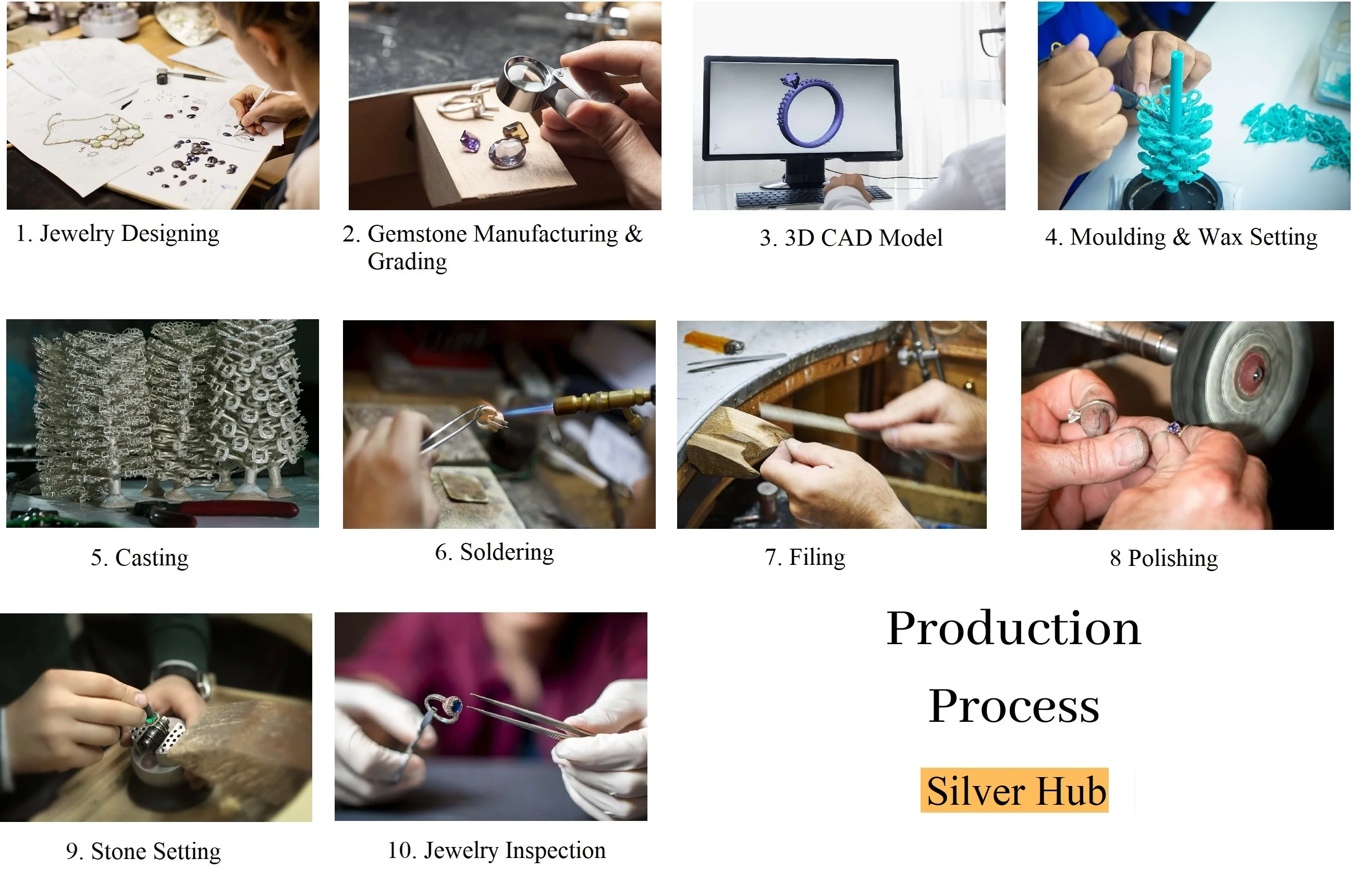 1. Jewelry Designing

2. Gemstone Manufacturing & Grading

3. 3D CAD Model

4. Moulding & Wax Setting

5. Casting

6. Soldering

7. Filing

8 Polishing

9. Stone Setting

10. Jewelry Inspection

Production

Process

Silver Hub