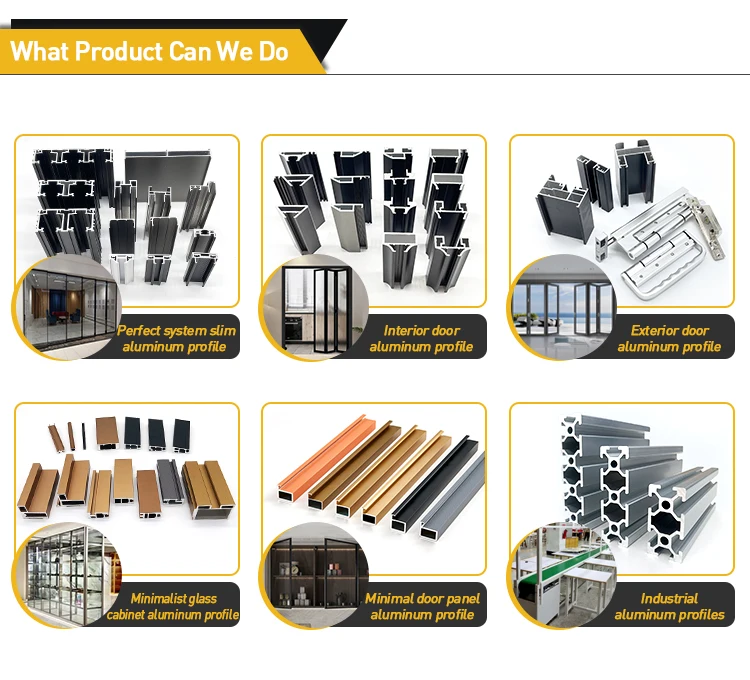 What Product Can We Do

Perfect system slim aluminum profile

Interior door aluminum profile

Exterior door aluminum profile

Minimalist glass cabinet aluminum profile

Minimal door panel aluminum profile

Industrial aluminum profiles