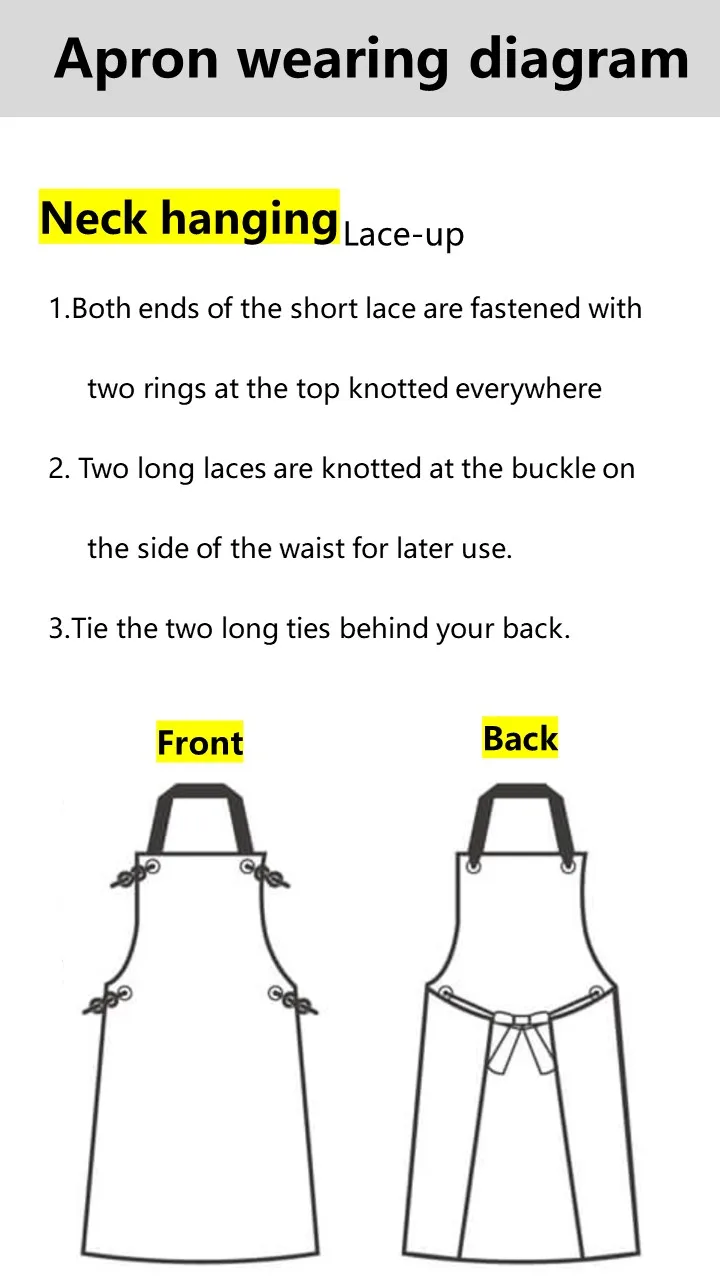 Apron wearing diagram

Neck hanging Lace-up

1.Both ends of the short lace are fastened with two rings at the top knotted everywhere

2. Two long laces are knotted at the buckle on the side of the waist for later use.

3.Tie the two long ties behind your back.

Front

Back