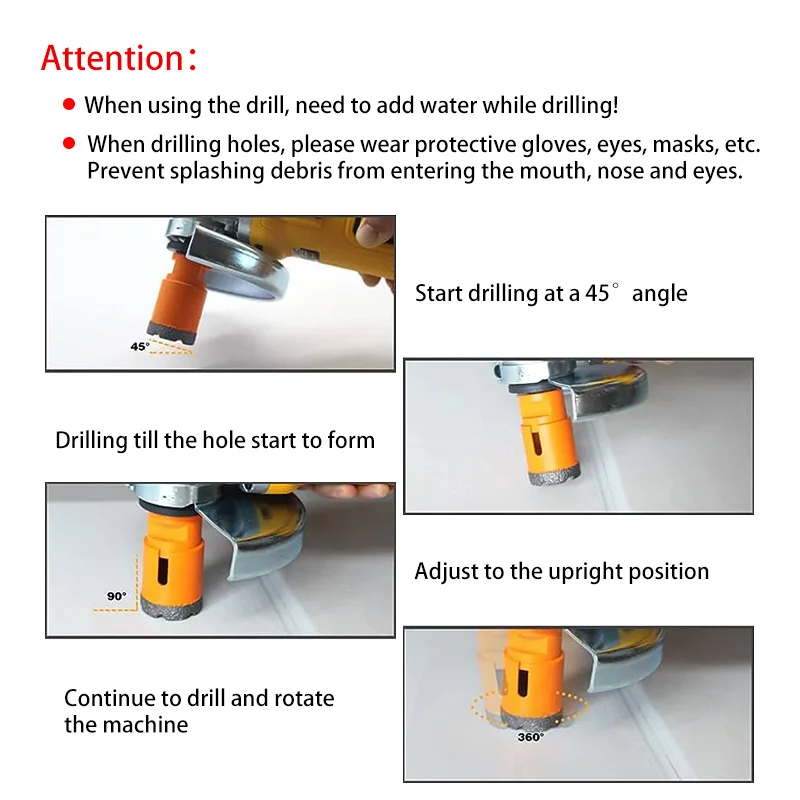 Attention：

● When using the drill, need to add water while drilling!

● When drilling holes, please wear protective gloves, eyes, masks, etc. Prevent splashing debris from entering the mouth, nose and eyes.

45°

Start drilling at a 45° angle

Drilling till the hole start to form

90°

Adjust to the upright position

Continue to drill and rotate the machine

360°