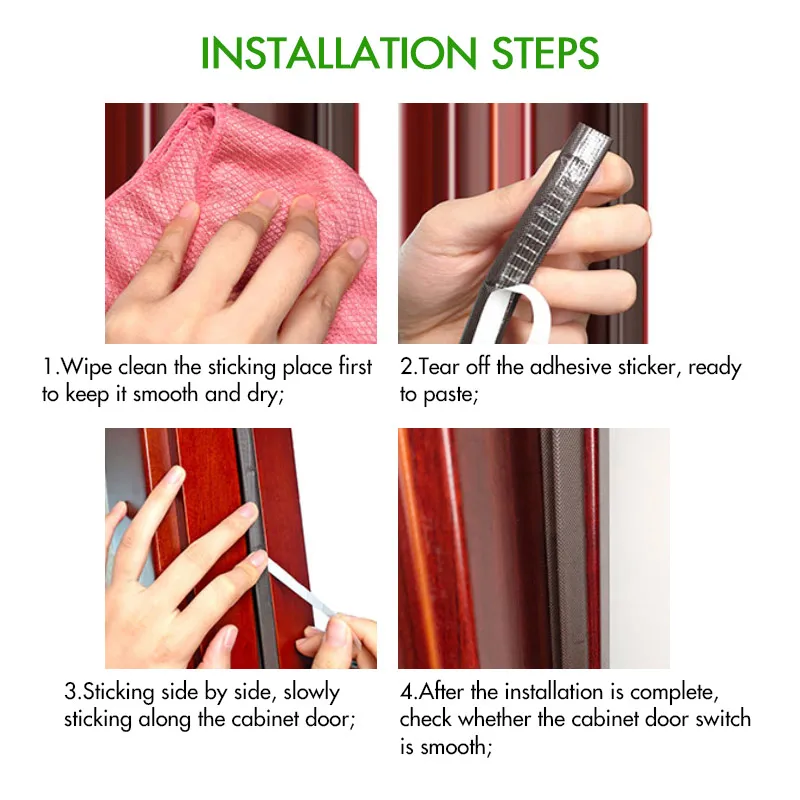 INSTALLATION STEPS

1.Wipe clean the sticking place first to keep it smooth and dry;

2.Tear off the adhesive sticker, ready to paste;

3.Sticking side by side, slowly sticking along the cabinet door;

4.After the installation is complete, check whether the cabinet door switch is smooth;