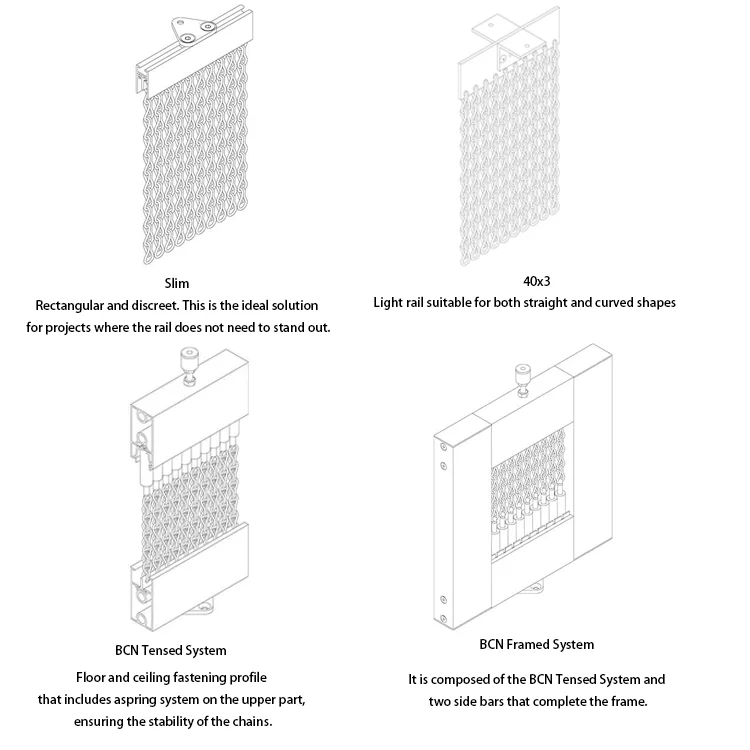 Slim
Rectangular and discreet. This is the ideal solution for projects where the rail does not need to stand out.

40x3
Light rail suitable for both straight and curved shapes

BCN Tensed System
Floor and ceiling fastening profile that includes aspring system on the upper part, ensuring the stability of the chains.

BCN Framed System
It is composed of the BCN Tensed System and two side bars that complete the frame.