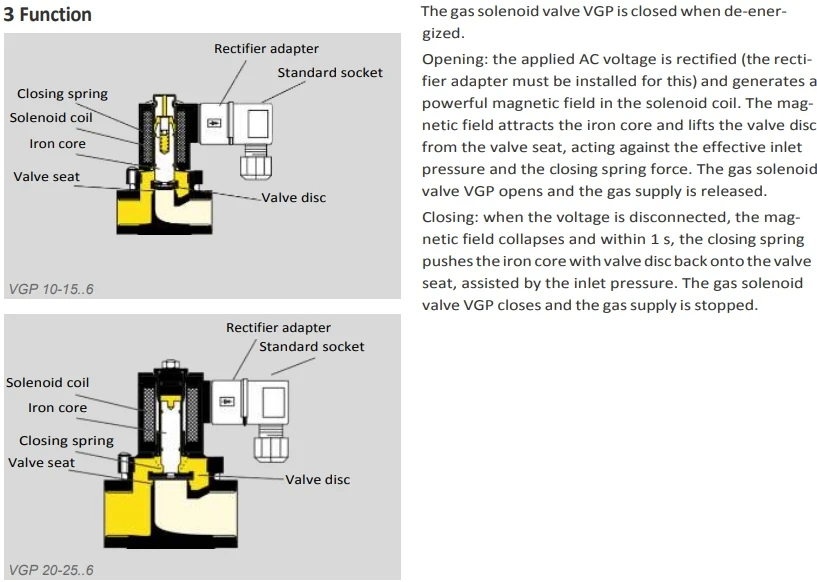 3 Function

Rectifier adapter
Standard socket
Closing spring
Solenoid coil
Iron core
Valve seat
Valve disc
VGP 10-15..6

Rectifier adapter
Standard socket
Solenoid coil
Iron core
Closing spring
Valve seat
Valve disc
VGP 20-25..6

The gas solenoid valve VGP is closed when de-energized.

Opening: the applied AC voltage is rectified (the rectifier adapter must be installed for this) and generates a powerful magnetic field in the solenoid coil. The magnetic field attracts the iron core and lifts the valve disc from the valve seat, acting against the effective inlet pressure and the closing spring force. The gas solenoid valve VGP opens and the gas supply is released.

Closing: when the voltage is disconnected, the magnetic field collapses and within 1 s, the closing spring pushes the iron core with valve disc back onto the valve seat, assisted by the inlet pressure. The gas solenoid valve VGP closes and the gas supply is stopped.