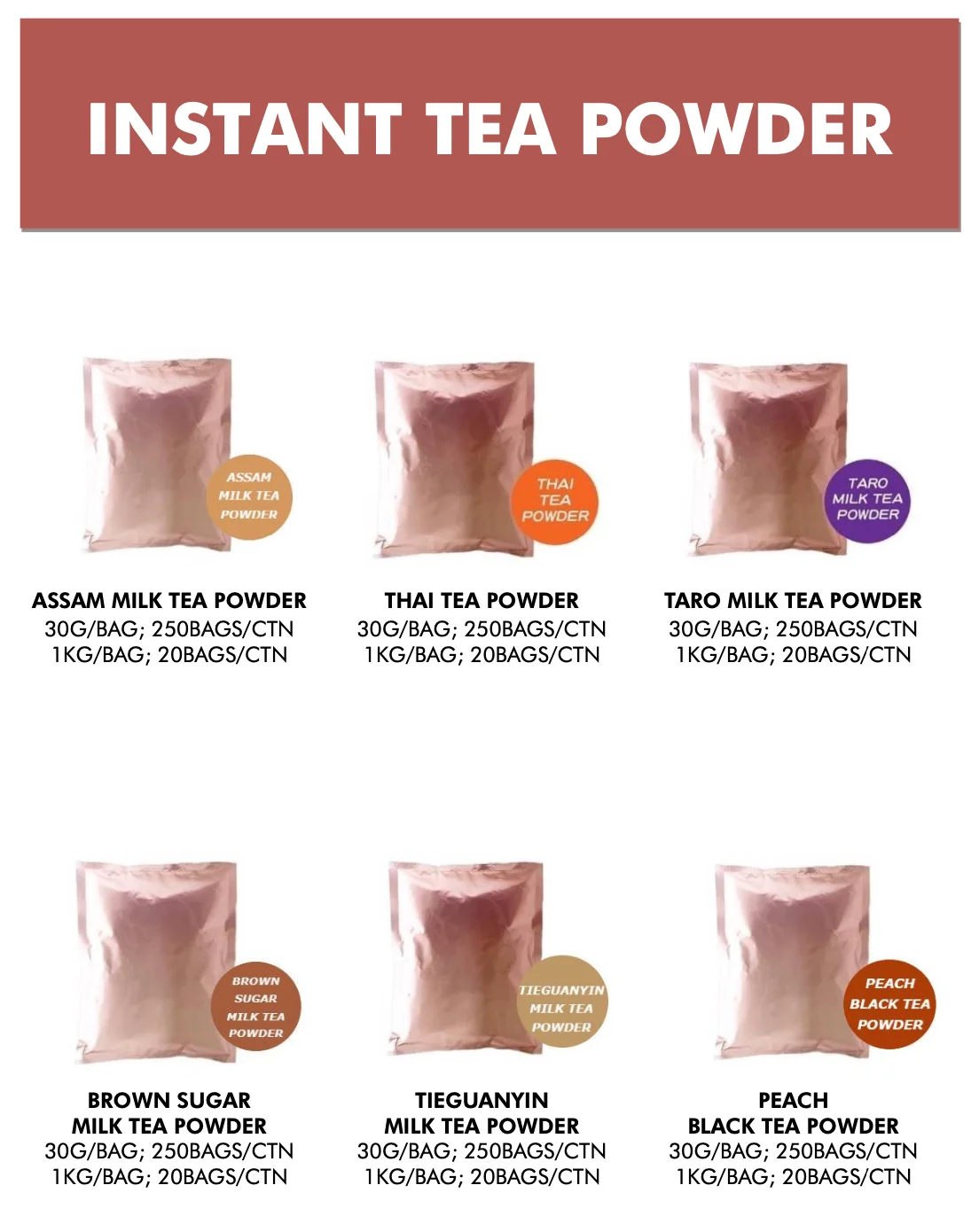 INSTANT TEA POWDER

ASSAM MILK TEA POWDER

ASSAM MILK TEA POWDER
30G/BAG; 250BAGS/CTN
1KG/BAG; 20BAGS/CTN

THAI TEA POWDER

THAI TEA POWDER
30G/BAG; 250BAGS/CTN
1KG/BAG; 20BAGS/CTN

TARO MILK TEA POWDER

TARO MILK TEA POWDER
30G/BAG; 250BAGS/CTN
1KG/BAG; 20BAGS/CTN

BROWN SUGAR MILK TEA POWDER

BROWN SUGAR
MILK TEA POWDER
30G/BAG; 250BAGS/CTN
1KG/BAG; 20BAGS/CTN

TIEGUANYIN MILK TEA POWDER

TIEGUANYIN
MILK TEA POWDER
30G/BAG; 250BAGS/CTN
1KG/BAG; 20BAGS/CTN

PEACH BLACK TEA POWDER

PEACH
BLACK TEA POWDER
30G/BAG; 250BAGS/CTN
1KG/BAG; 20BAGS/CTN