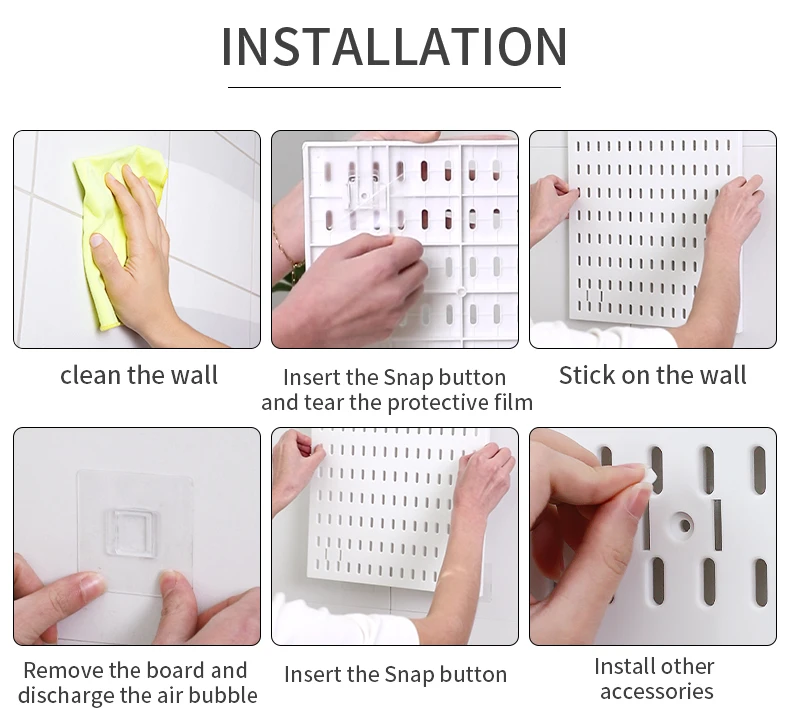 INSTALLATION

clean the wall

Insert the Snap button and tear the protective film

Stick on the wall

Remove the board and discharge the air bubble

Insert the Snap button

Install other accessories