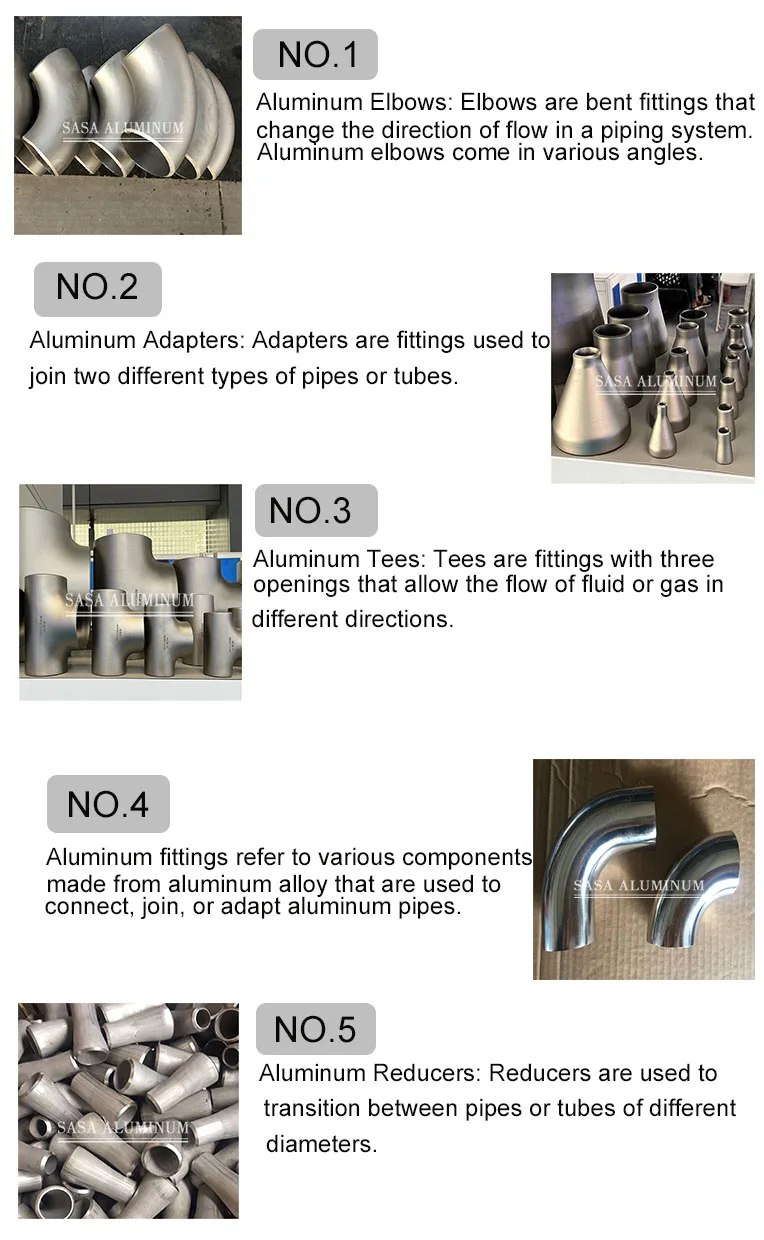 SASA ALUMINUM

NO.1

Aluminum Elbows: Elbows are bent fittings that change the direction of flow in a piping system. Aluminum elbows come in various angles.

NO.2

Aluminum Adapters: Adapters are fittings used to join two different types of pipes or tubes.

SASA ALUMINUM

SASA ALUMINUM

NO.3

Aluminum Tees: Tees are fittings with three openings that allow the flow of fluid or gas in different directions.

NO.4

Aluminum fittings refer to various components made from aluminum alloy that are used to connect, join, or adapt aluminum pipes.

SASA ALUMINUM

SASA ALUMINUM

NO.5

Aluminum Reducers: Reducers are used to transition between pipes or tubes of different diameters.