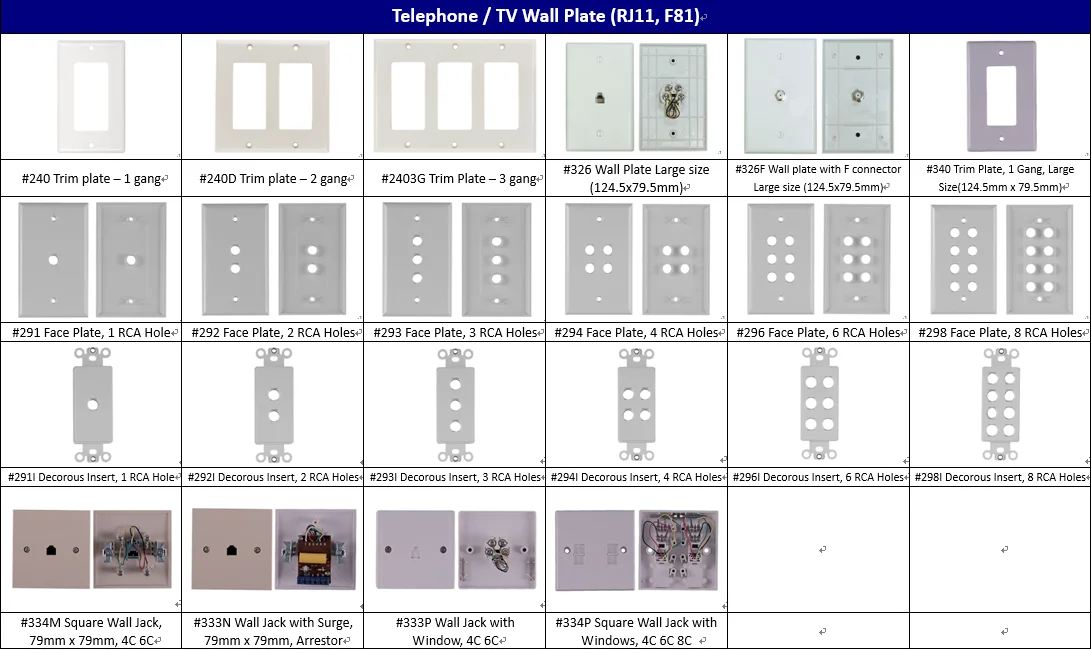 Telephone / TV Wall Plate (RJ11, F81)

| | | | | | |
|---|---|---|---|---|---|
| #240 Trim plate – 1 gang | #240D Trim plate – 2 gang | #2403G Trim Plate – 3 gang | #326 Wall Plate Large size (124.5x79.5mm) | #326F Wall plate with F connector Large size (124.5x79.5mm) | #340 Trim Plate, 1 Gang, Large Size(124.5mm x 79.5mm) |
| #291 Face Plate, 1 RCA Hole | #292 Face Plate, 2 RCA Holes | #293 Face Plate, 3 RCA Holes | #294 Face Plate, 4 RCA Holes | #296 Face Plate, 6 RCA Holes | #298 Face Plate, 8 RCA Holes |
| #291I Decorous Insert, 1 RCA Hole | #292I Decorous Insert, 2 RCA Holes | #293I Decorous Insert, 3 RCA Holes | #294I Decorous Insert, 4 RCA Holes | #296I Decorous Insert, 6 RCA Holes | #298I Decorous Insert, 8 RCA Holes |
| #334M Square Wall Jack, 79mm x 79mm, 4C 6C | #333N Wall Jack with Surge, 79mm x 79mm, Arrestor | #333P Wall Jack with Window, 4C 6C | #334P Square Wall Jack with Windows, 4C 6C 8C | | |