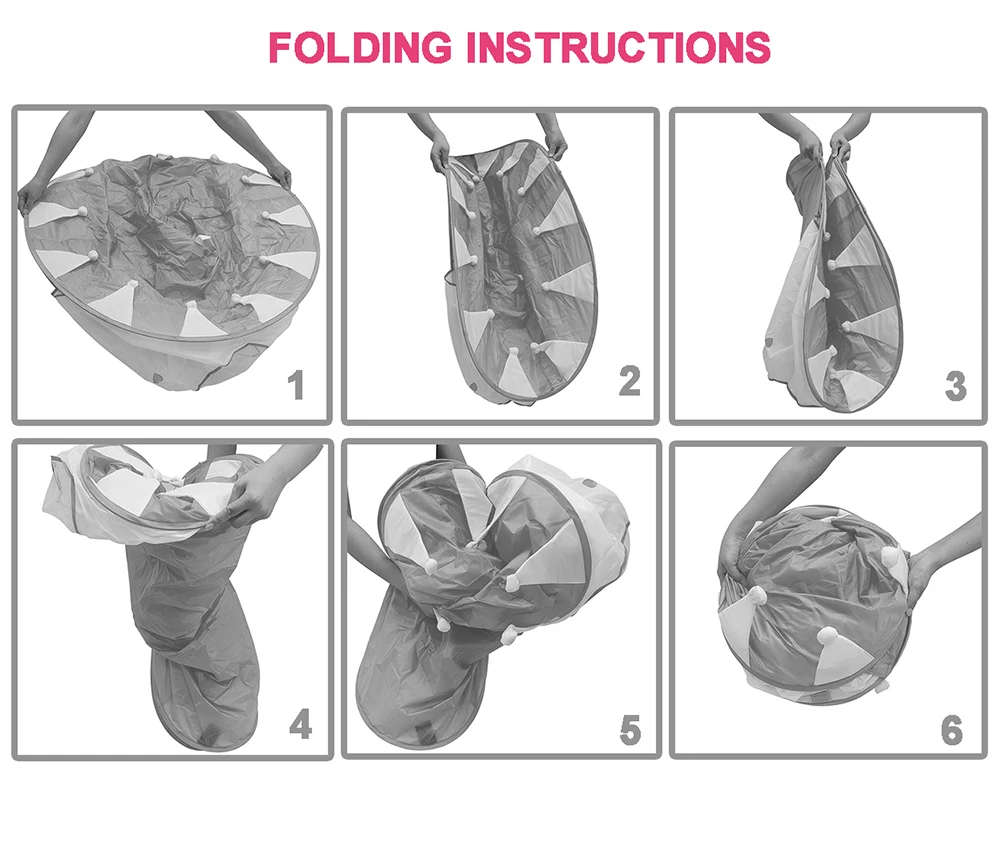 FOLDING INSTRUCTIONS

1

2

3

4

5

6