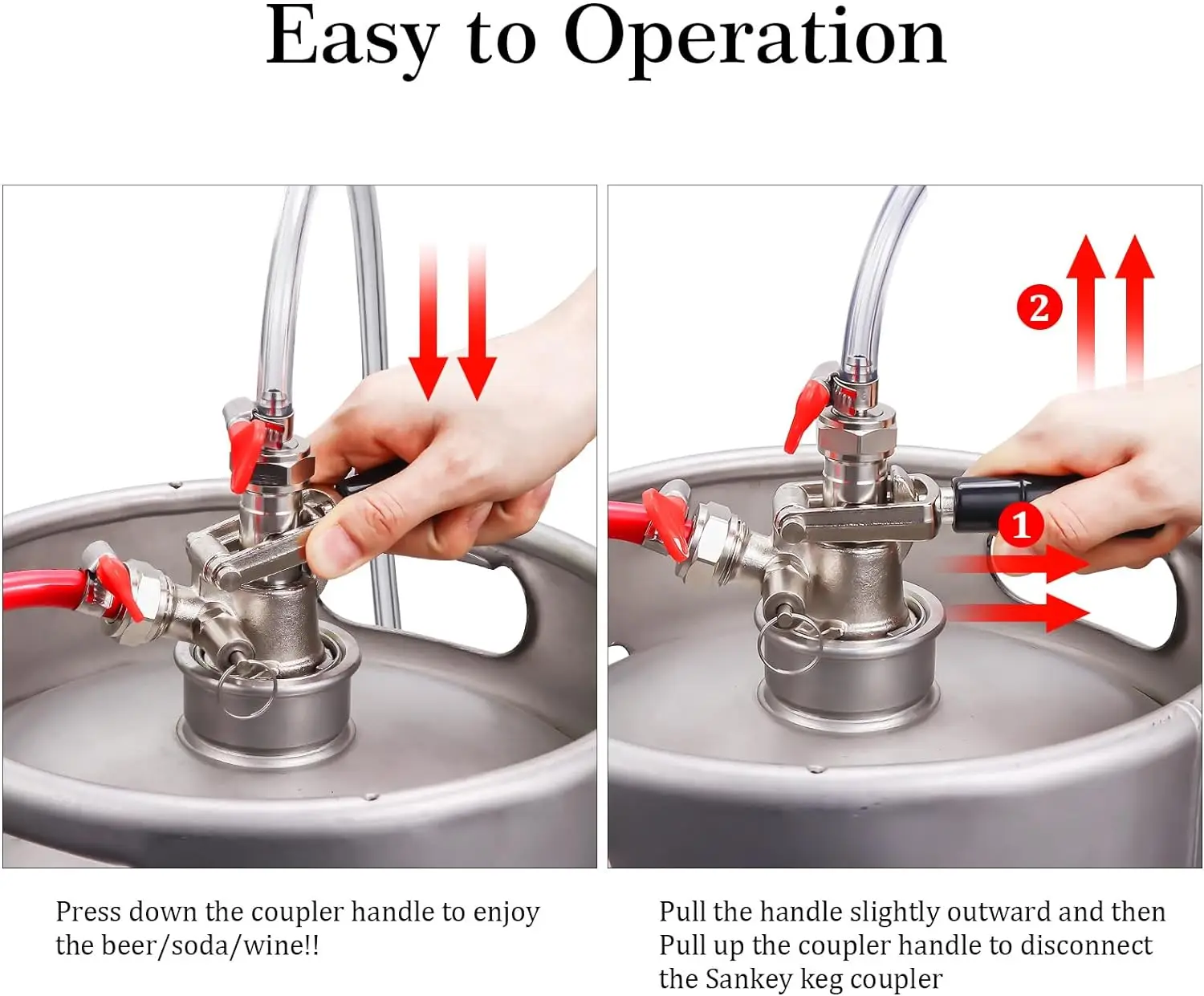 Easy to Operation

2

1

Press down the coupler handle to enjoy the beer/soda/wine!!

Pull the handle slightly outward and then Pull up the coupler handle to disconnect the Sankey keg coupler