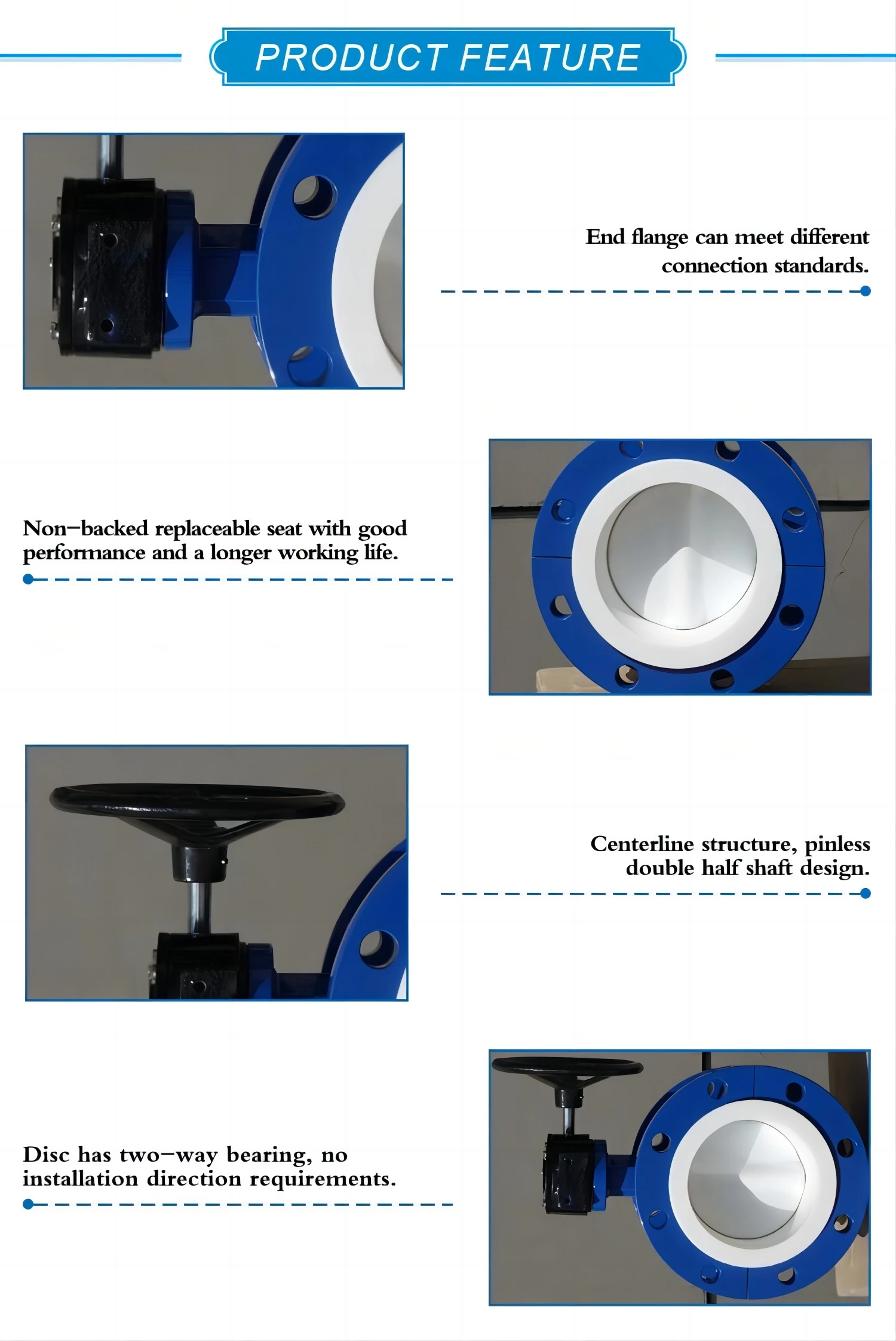 PRODUCT FEATURE

End flange can meet different connection standards.

Non-backed replaceable seat with good performance and a longer working life.

Centerline structure, pinless double half shaft design.

Disc has two-way bearing, no installation direction requirements.