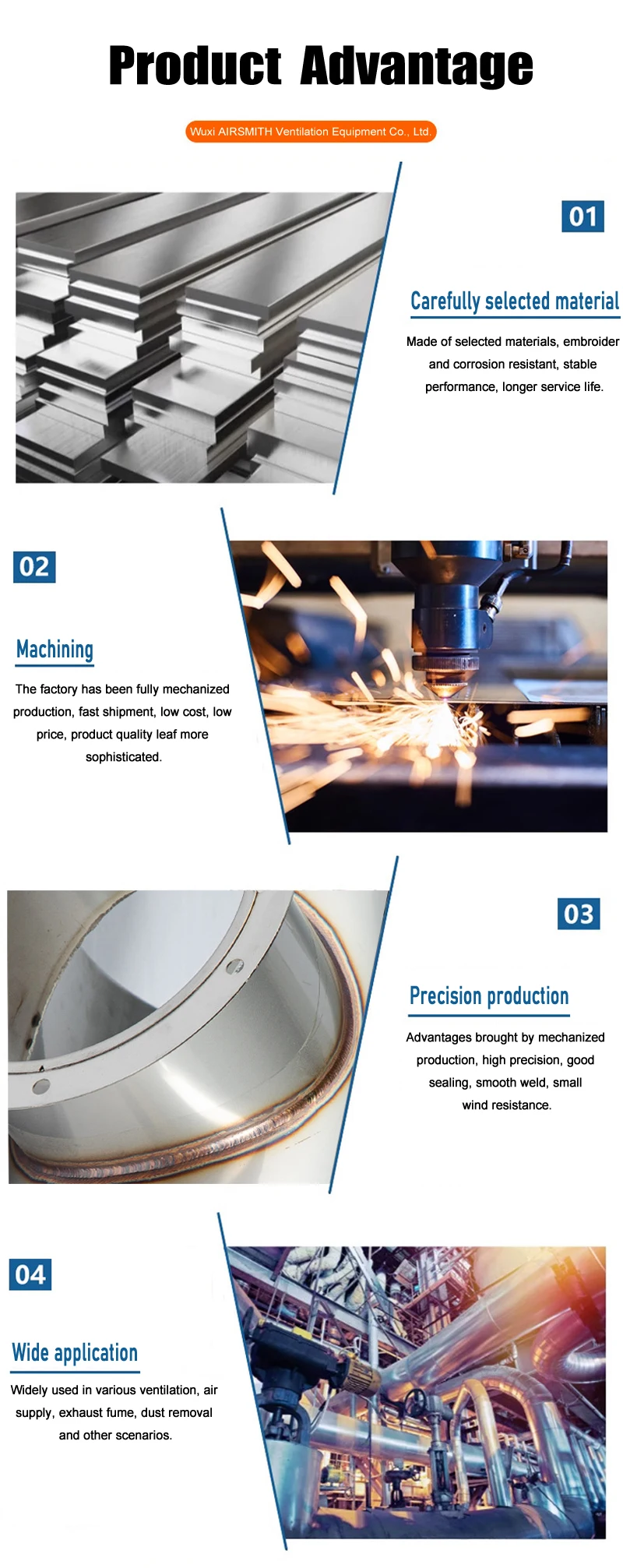 Product Advantage

Wuxi AIRSMITH Ventilation Equipment Co., Ltd.

01

Carefully selected material

Made of selected materials, embroider and corrosion resistant, stable performance, longer service life.

02

Machining

The factory has been fully mechanized production, fast shipment, low cost, low price, product quality leaf more sophisticated.

03

Precision production

Advantages brought by mechanized production, high precision, good sealing, smooth weld, small wind resistance.

04

Wide application

Widely used in various ventilation, air supply, exhaust fume, dust removal and other scenarios.