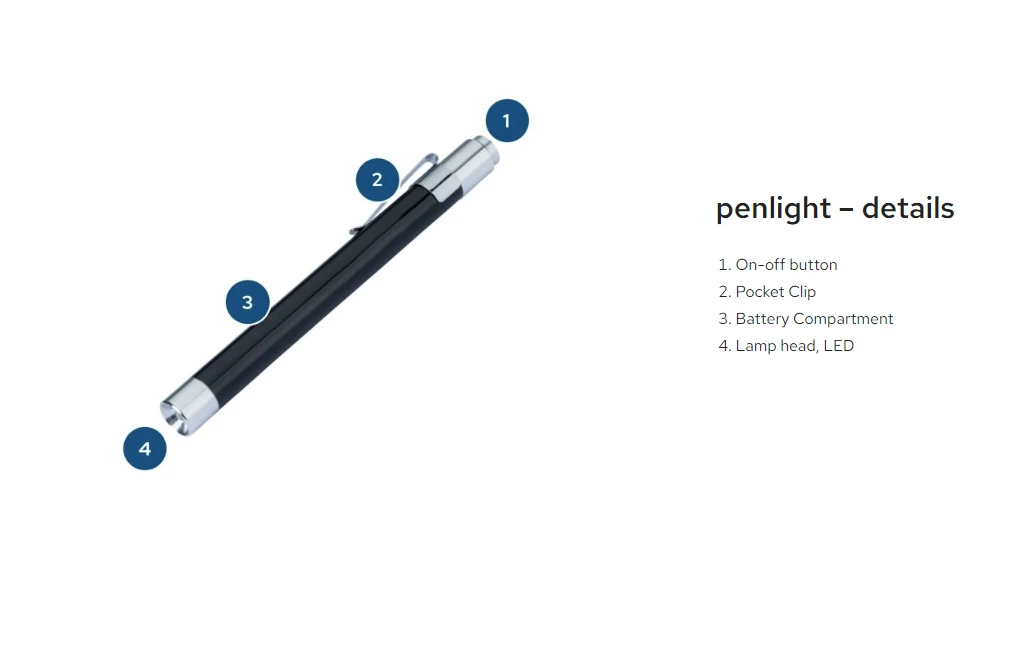 1
2
3
4

penlight – details

1. On-off button
2. Pocket Clip
3. Battery Compartment
4. Lamp head, LED