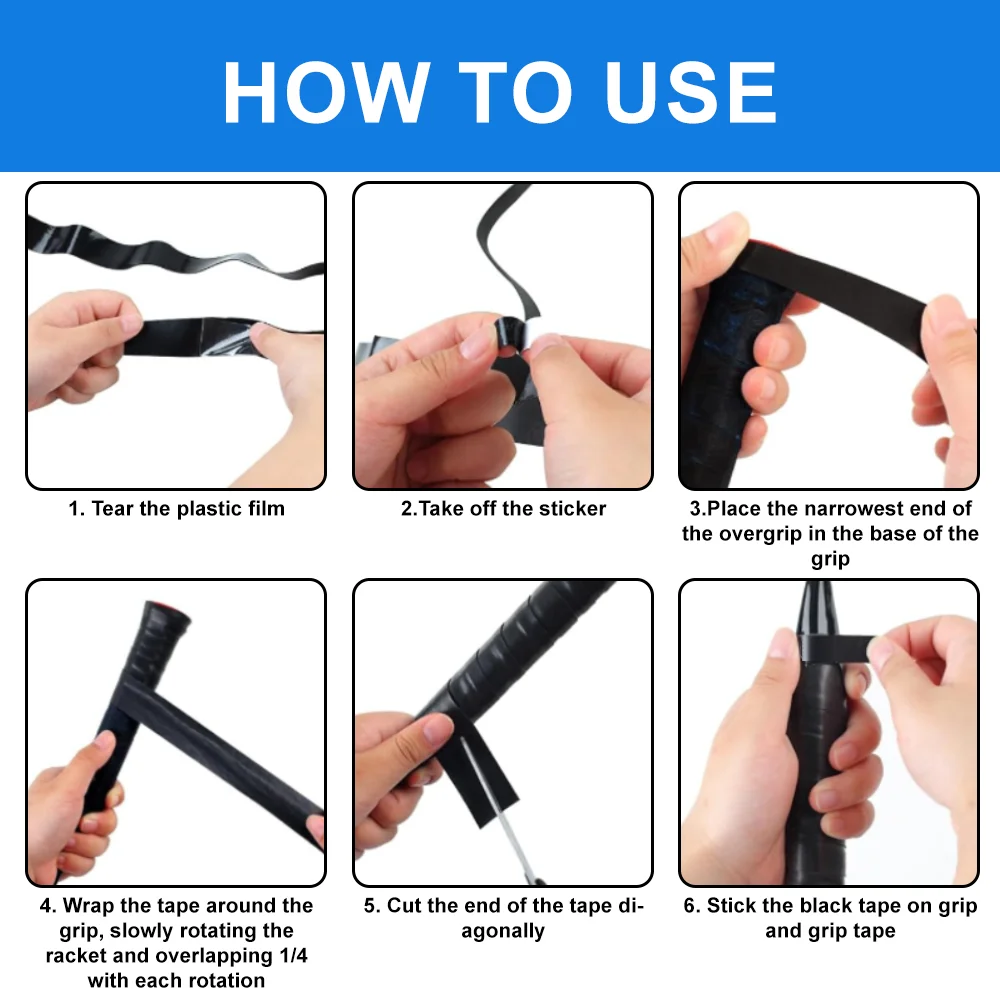 HOW TO USE

1. Tear the plastic film

2.Take off the sticker

3.Place the narrowest end of the overgrip in the base of the grip

4. Wrap the tape around the grip, slowly rotating the racket and overlapping 1/4 with each rotation

5. Cut the end of the tape diagonally

6. Stick the black tape on grip and grip tape