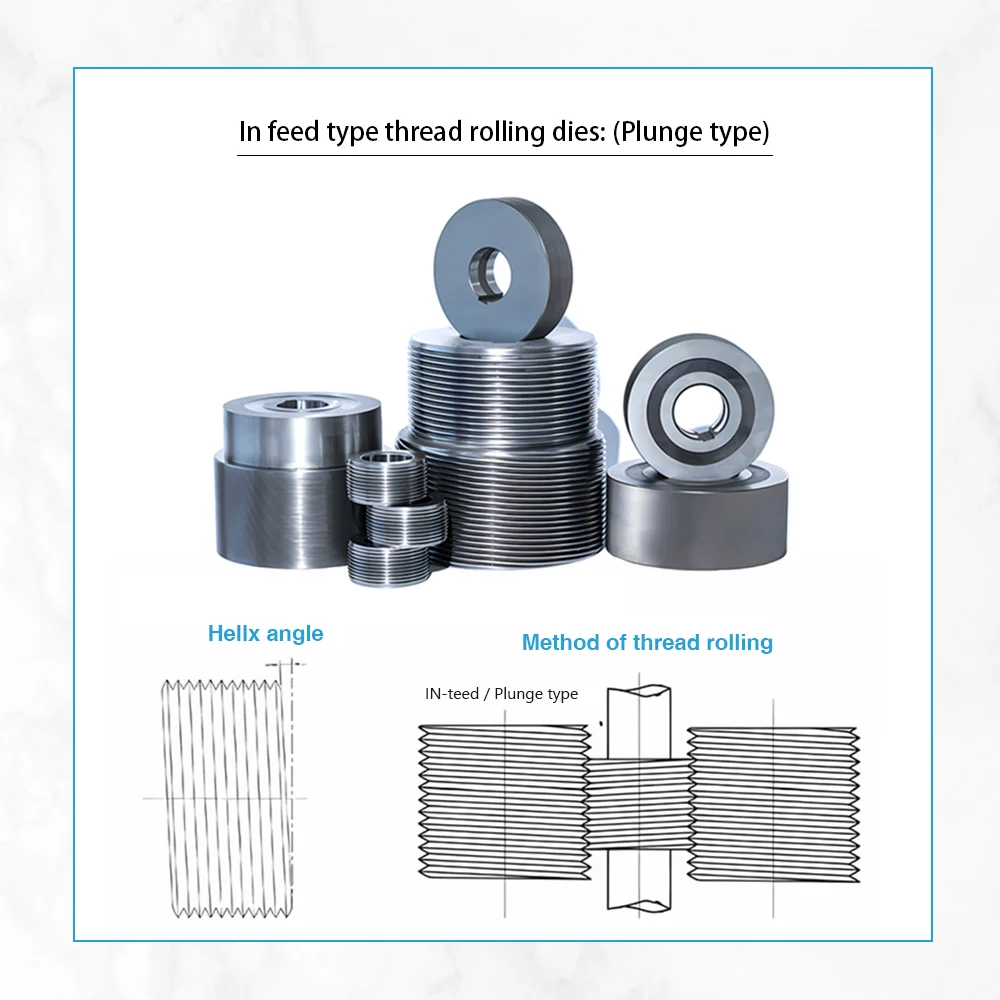 In feed type thread rolling dies: (Plunge type)

Hellx angle

Method of thread rolling

IN-teed / Plunge type