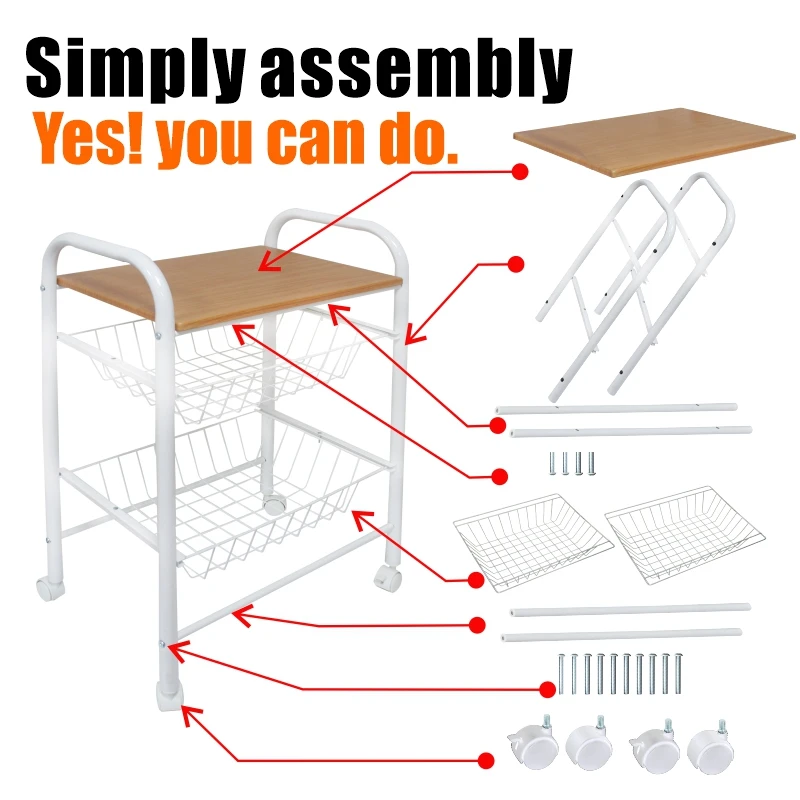 Simply assembly
Yes! you can do.