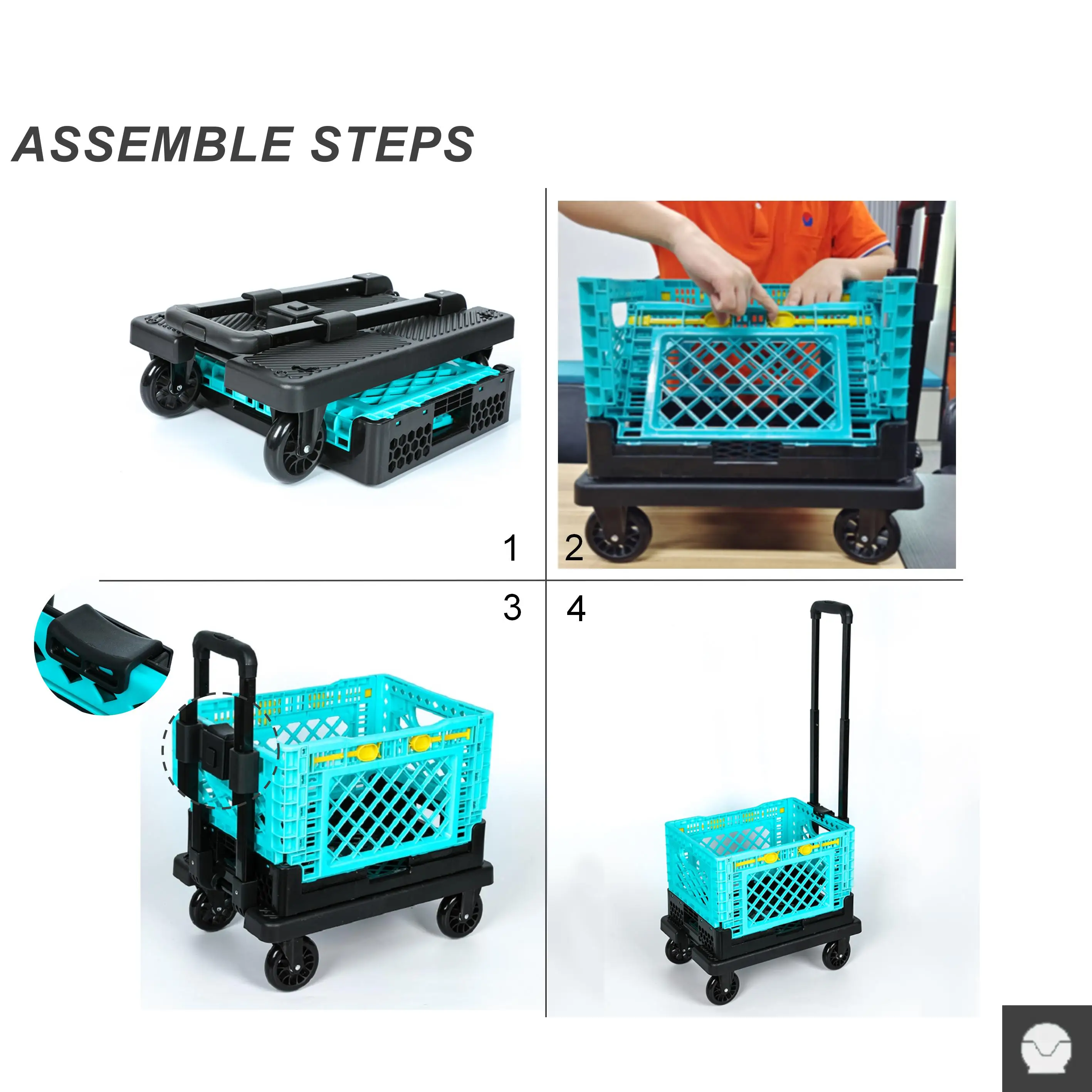 ASSEMBLE STEPS

1

2

3

4