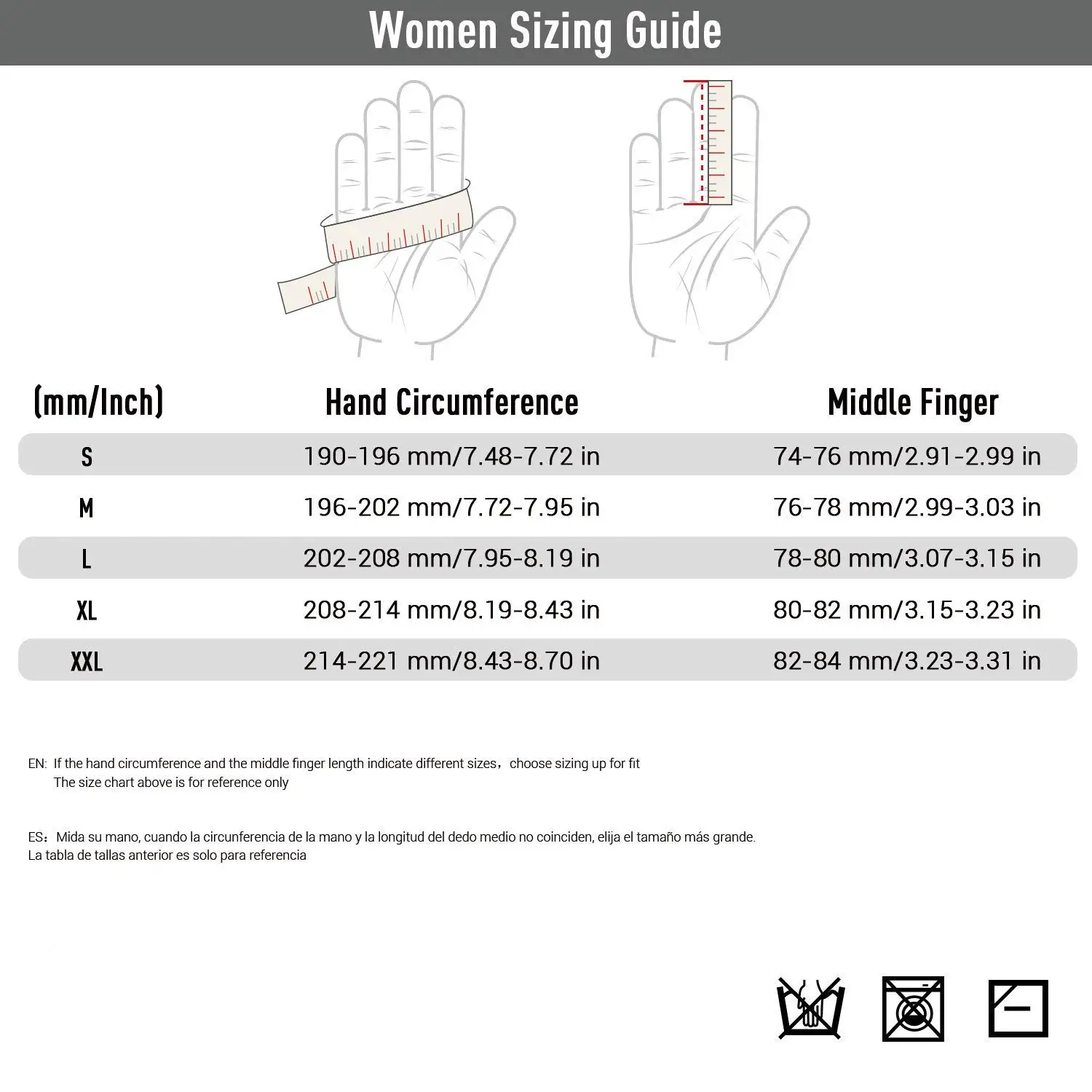 Women Sizing Guide

| (mm/Inch) | Hand Circumference | Middle Finger |
|---|---|---|
| S | 190-196 mm/7.48-7.72 in | 74-76 mm/2.91-2.99 in |
| M | 196-202 mm/7.72-7.95 in | 76-78 mm/2.99-3.03 in |
| L | 202-208 mm/7.95-8.19 in | 78-80 mm/3.07-3.15 in |
| XL | 208-214 mm/8.19-8.43 in | 80-82 mm/3.15-3.23 in |
| XXL | 214-221 mm/8.43-8.70 in | 82-84 mm/3.23-3.31 in |

EN: If the hand circumference and the middle finger length indicate different sizes，choose sizing up for fit
The size chart above is for reference only

ES：Mida su mano, cuando la circunferencia de la mano y la longitud del dedo medio no coinciden, elija el tamaño más grande.
La tabla de tallas anterior es solo para referencia