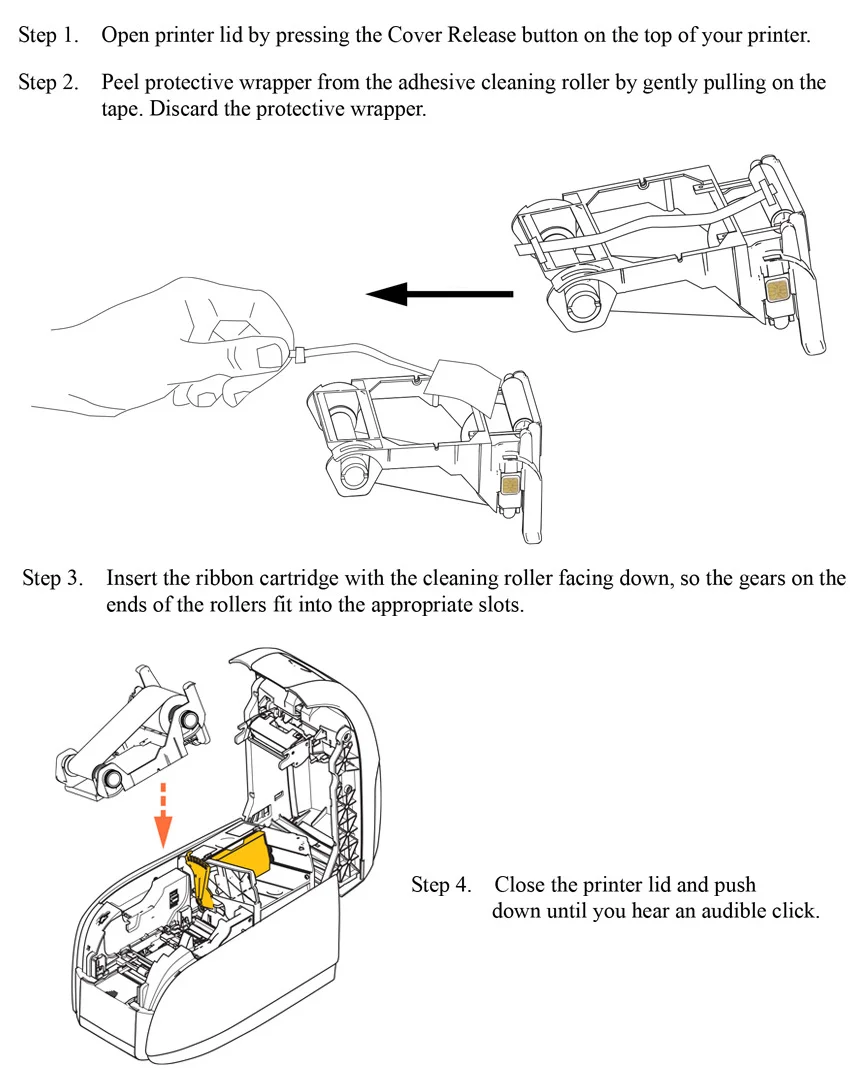 Step 1. Open printer lid by pressing the Cover Release button on the top of your printer.

Step 2. Peel protective wrapper from the adhesive cleaning roller by gently pulling on the tape. Discard the protective wrapper.

Step 3. Insert the ribbon cartridge with the cleaning roller facing down, so the gears on the ends of the rollers fit into the appropriate slots.

Step 4. Close the printer lid and push down until you hear an audible click.