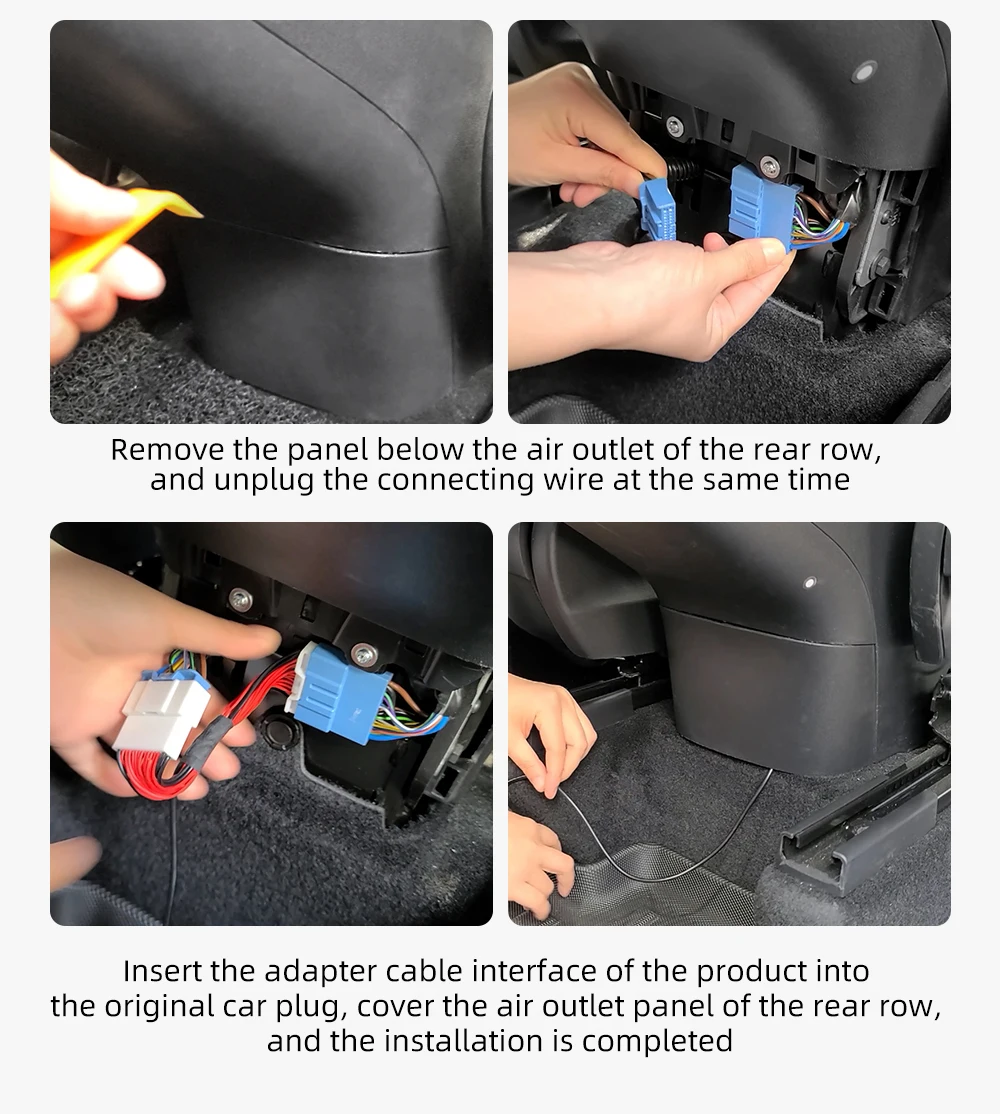 Remove the panel below the air outlet of the rear row, and unplug the connecting wire at the same time

Insert the adapter cable interface of the product into the original car plug, cover the air outlet panel of the rear row, and the installation is completed