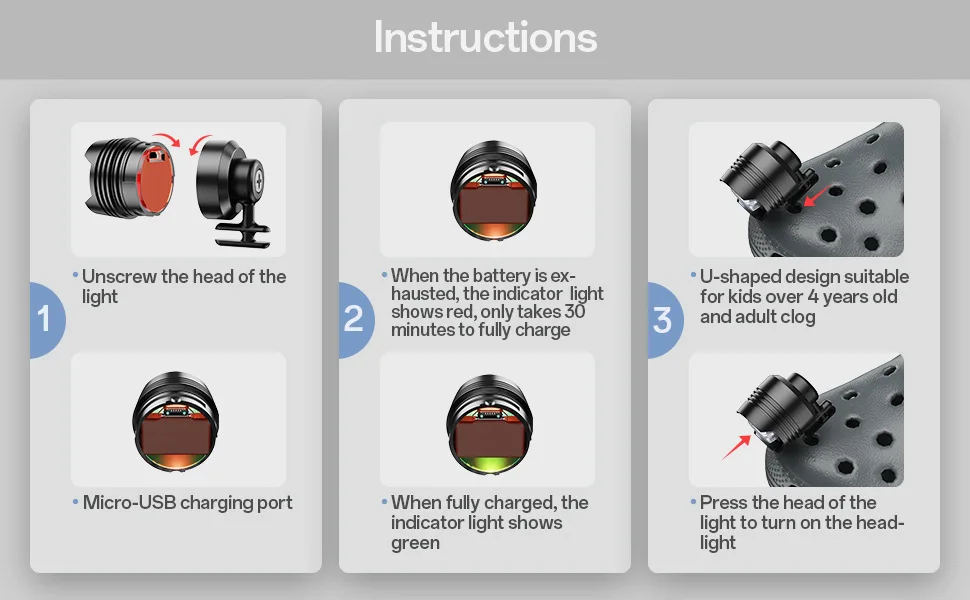 Instructions

1

• Unscrew the head of the light

• Micro-USB charging port

2

• When the battery is exhausted, the indicator light shows red, only takes 30 minutes to fully charge

• When fully charged, the indicator light shows green

3

• U-shaped design suitable for kids over 4 years old and adult clog

• Press the head of the light to turn on the headlight