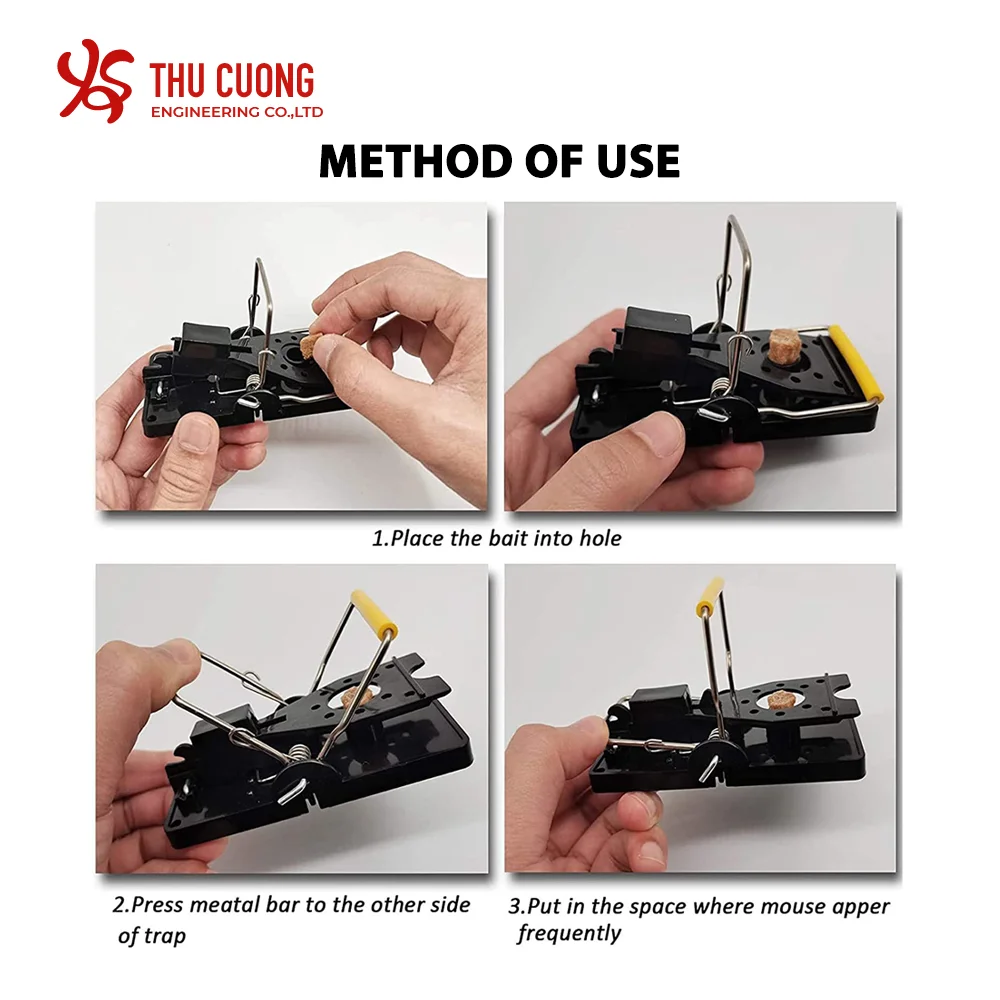 THU CUONG
ENGINEERING CO.,LTD

METHOD OF USE

1.Place the bait into hole

2.Press meatal bar to the other side of trap

3.Put in the space where mouse apper frequently