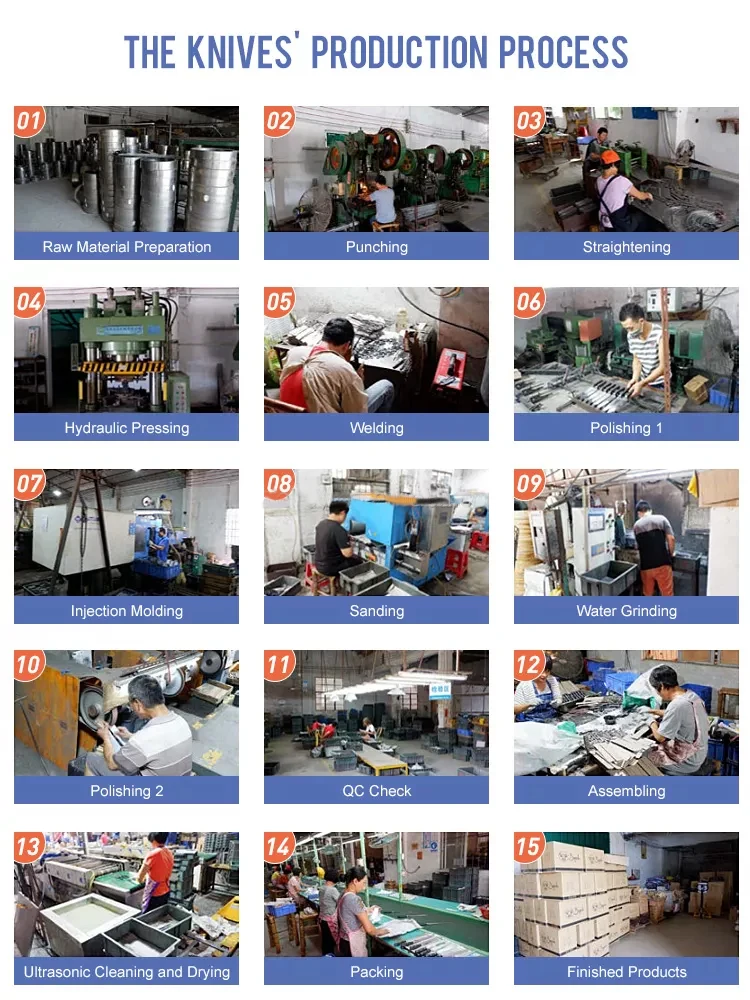 THE KNIVES' PRODUCTION PROCESS

01
Raw Material Preparation

02
Punching

03
Straightening

04
Hydraulic Pressing

05
Welding

06
Polishing 1

07
Injection Molding

08
Sanding

09
Water Grinding

10
Polishing 2

11
QC Check

12
Assembling

13
Ultrasonic Cleaning and Drying

14
Packing

15
Finished Products