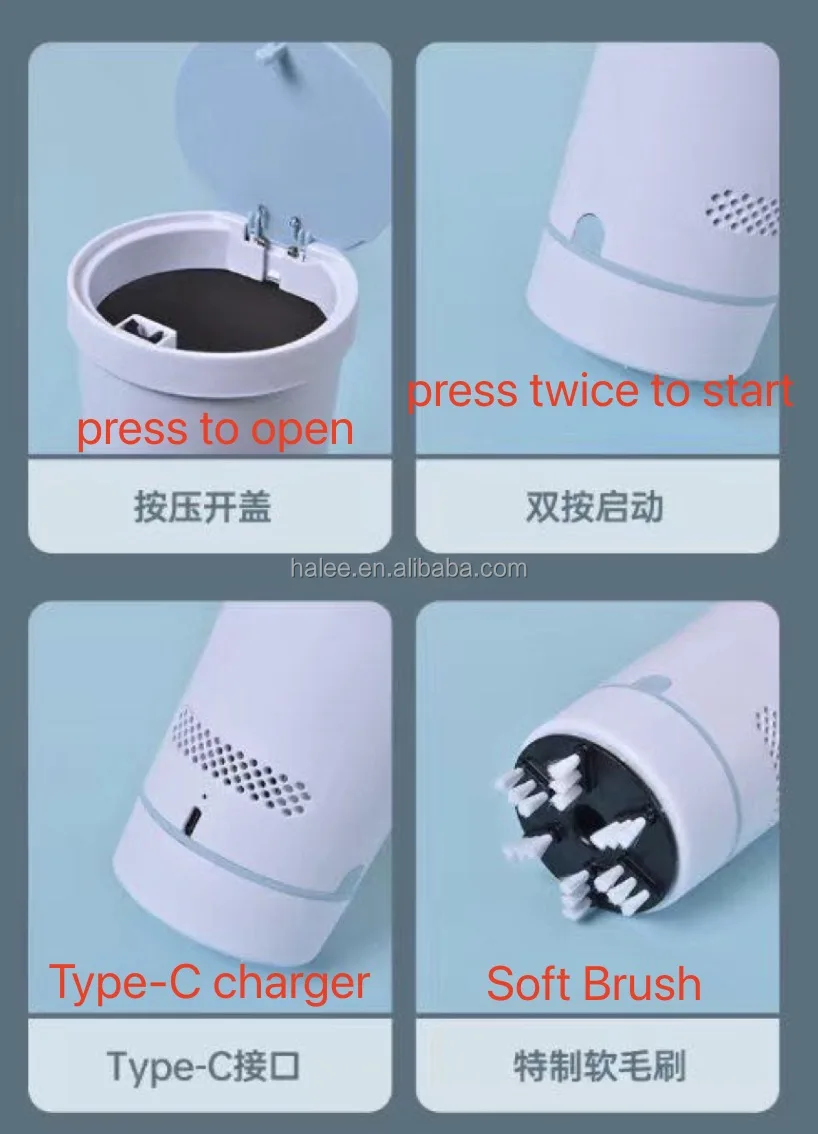 press to open

按压开盖

press twice to start

双按启动

halee.en.alibaba.com

Type-C charger

Type-C接口

Soft Brush

特制软毛刷