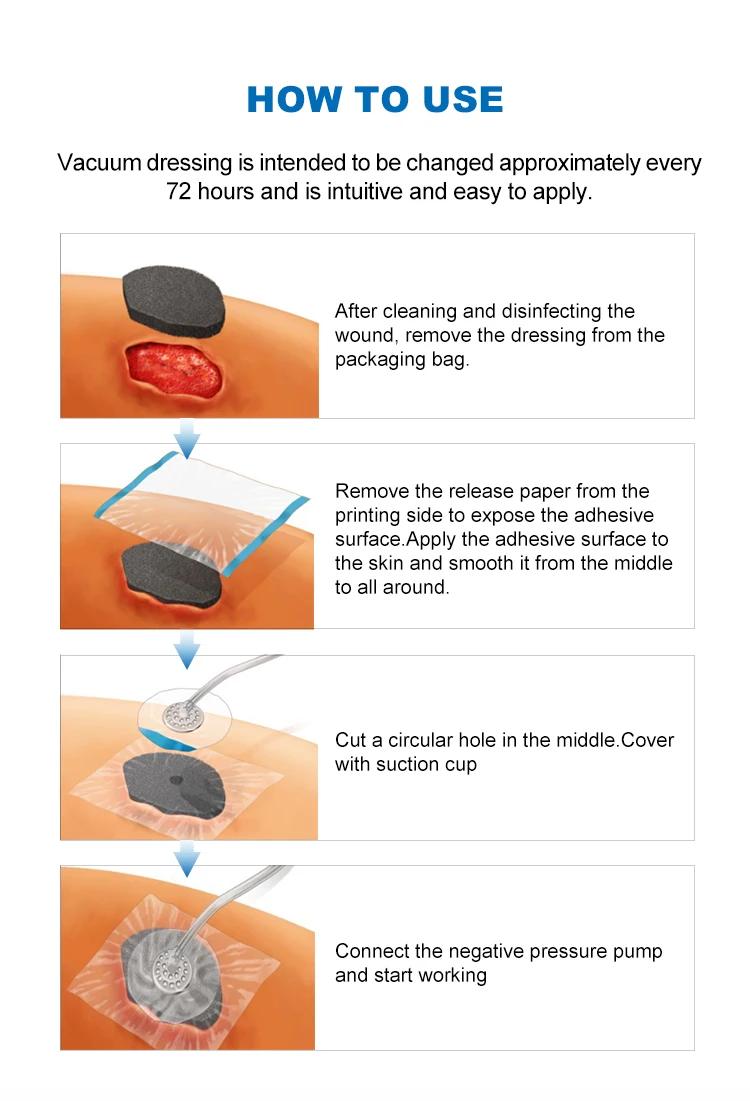 HOW TO USE

Vacuum dressing is intended to be changed approximately every 72 hours and is intuitive and easy to apply.

After cleaning and disinfecting the wound, remove the dressing from the packaging bag.

Remove the release paper from the printing side to expose the adhesive surface.Apply the adhesive surface to the skin and smooth it from the middle to all around.

Cut a circular hole in the middle.Cover with suction cup

Connect the negative pressure pump and start working