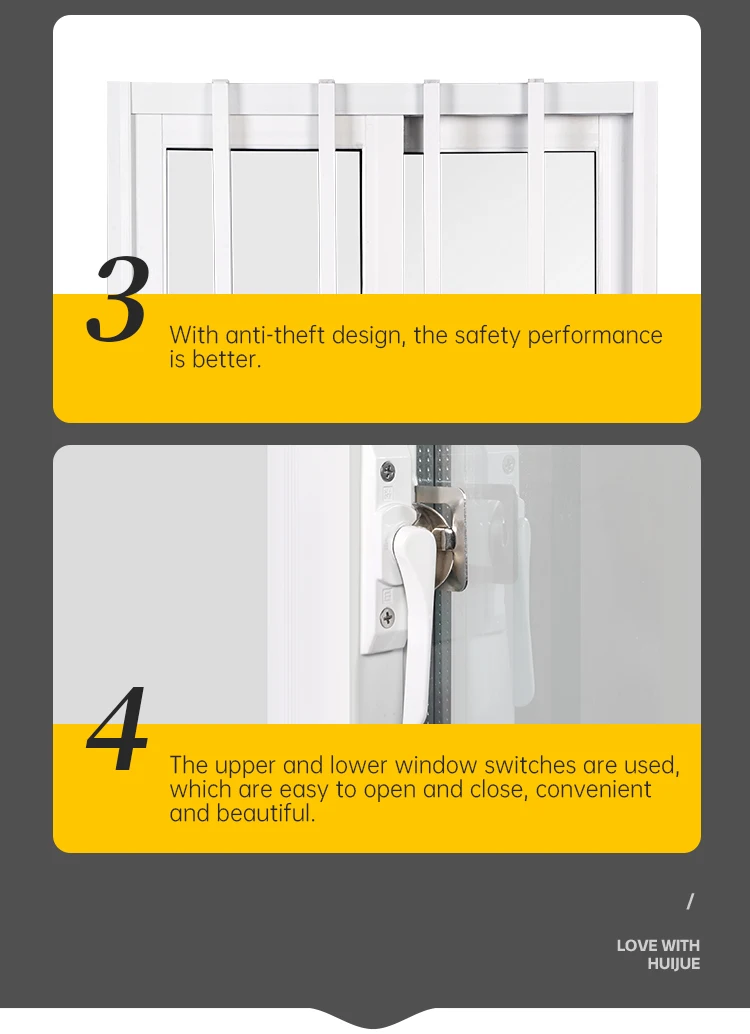 3

With anti-theft design, the safety performance is better.

4

The upper and lower window switches are used, which are easy to open and close, convenient and beautiful.

/

LOVE WITH HUIJUE