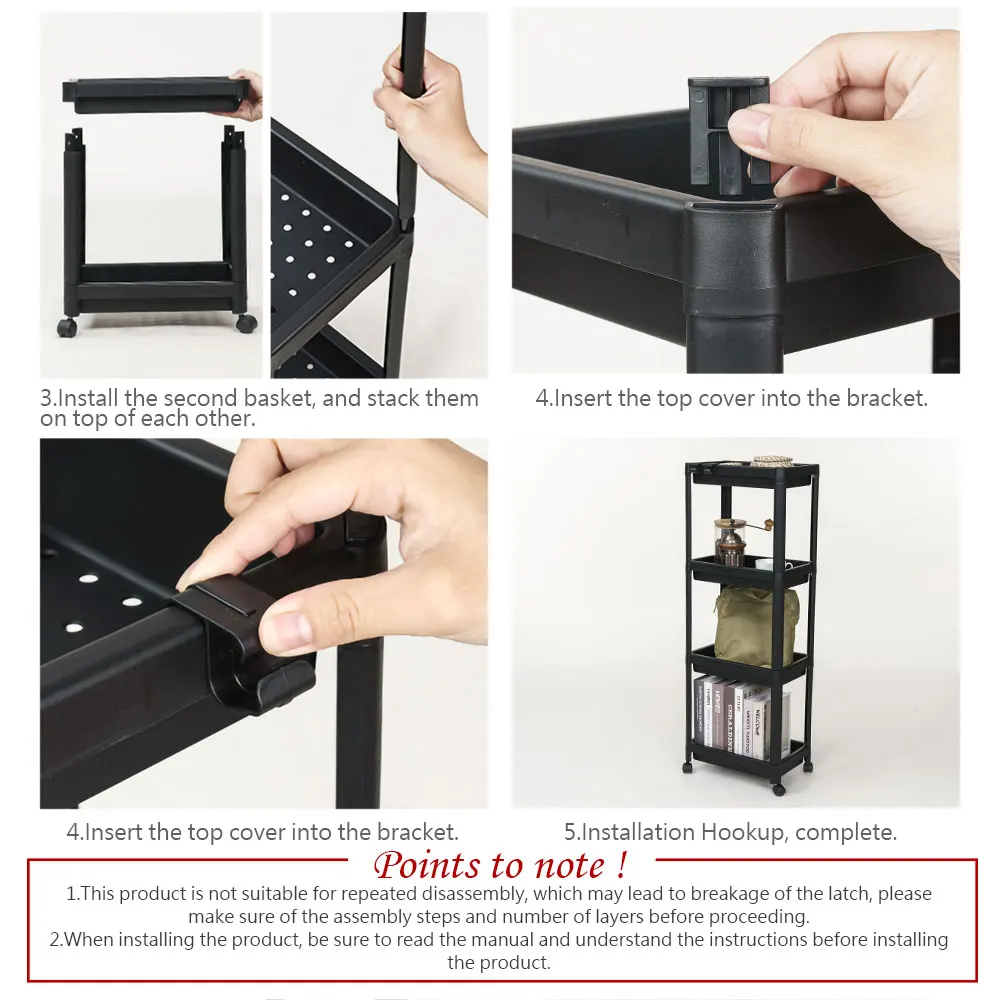 3.Install the second basket, and stack them on top of each other.

4.Insert the top cover into the bracket.

4.Insert the top cover into the bracket.

5.Installation Hookup, complete.

Points to note !

1.This product is not suitable for repeated disassembly, which may lead to breakage of the latch, please make sure of the assembly steps and number of layers before proceeding.
2.When installing the product, be sure to read the manual and understand the instructions before installing the product.