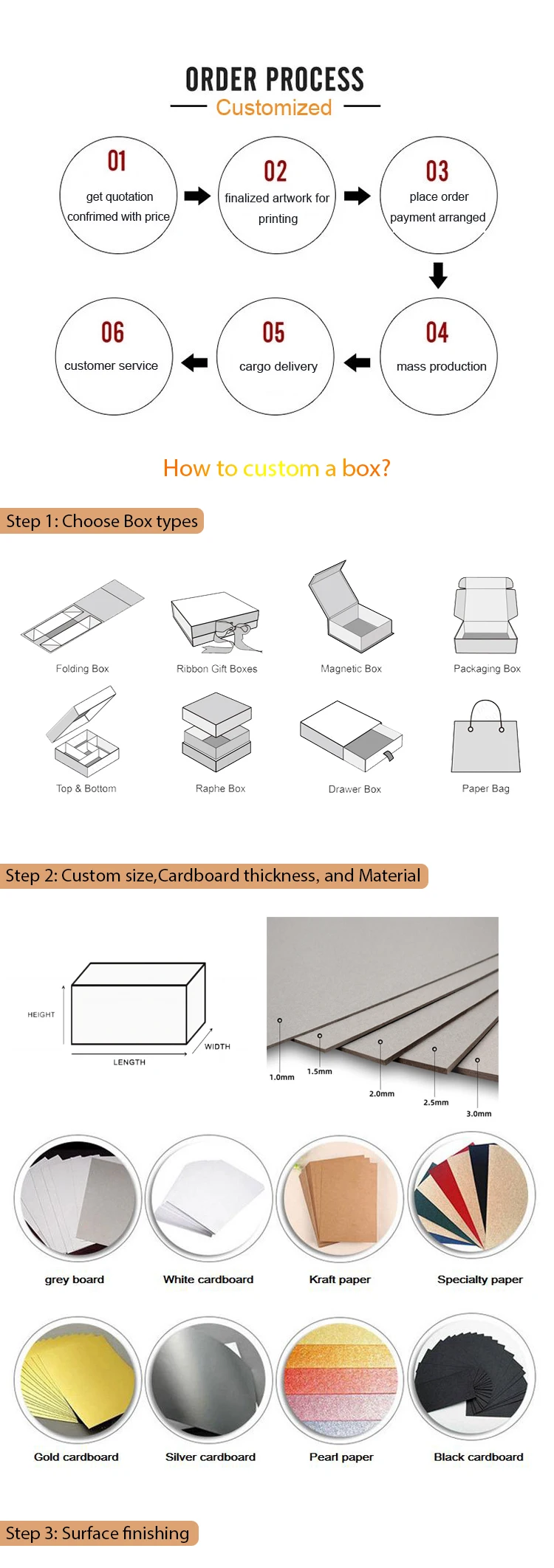 ORDER PROCESS
Customized

01
get quotation confrimed with price

02
finalized artwork for printing

03
place order payment arranged

04
mass production

05
cargo delivery

06
customer service

How to custom a box?

Step 1: Choose Box types

Folding Box
Ribbon Gift Boxes
Magnetic Box
Packaging Box
Top & Bottom
Raphe Box
Drawer Box
Paper Bag

Step 2: Custom size,Cardboard thickness, and Material

HEIGHT
LENGTH
WIDTH

1.0mm
1.5mm
2.0mm
2.5mm
3.0mm

grey board
White cardboard
Kraft paper
Specialty paper
Gold cardboard
Silver cardboard
Pearl paper
Black cardboard

Step 3: Surface finishing