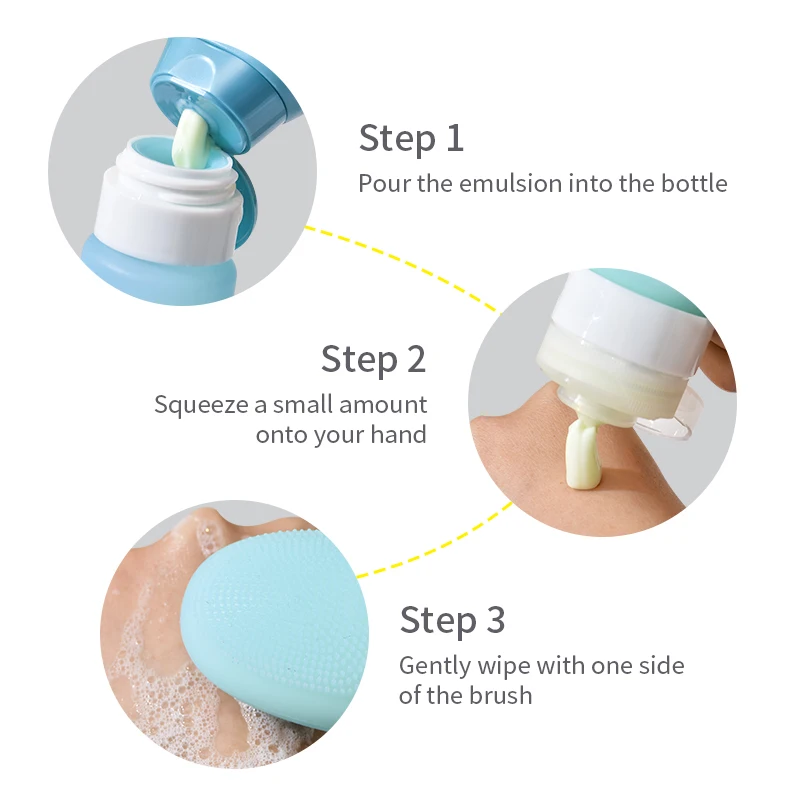 Step 1
Pour the emulsion into the bottle

Step 2
Squeeze a small amount onto your hand

Step 3
Gently wipe with one side of the brush